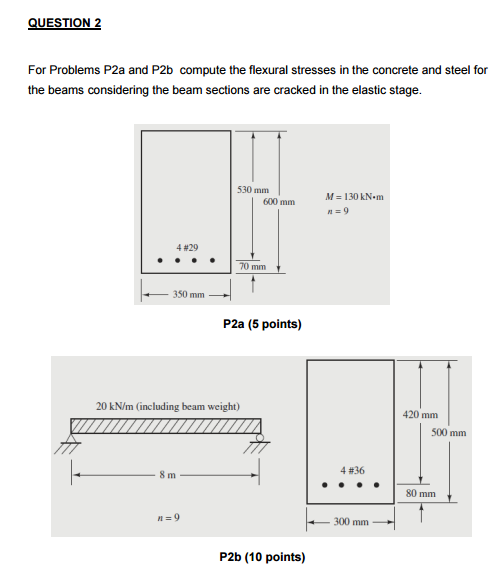 QUESTION 2

For Problems P2a and P2b compute the flexural stresses in the concrete and steel for the beams considering the beam sections are cracked in the elastic stage.

530 mm
600 mm
$M = 130$ kN•m
$n = 9$
4 #29
70 mm
350 mm

P2a (5 points)

20 kN/m (including beam weight)
8 m
$n = 9$
420 mm
500 mm
4 #36
80 mm
300 mm

P2b (10 points)