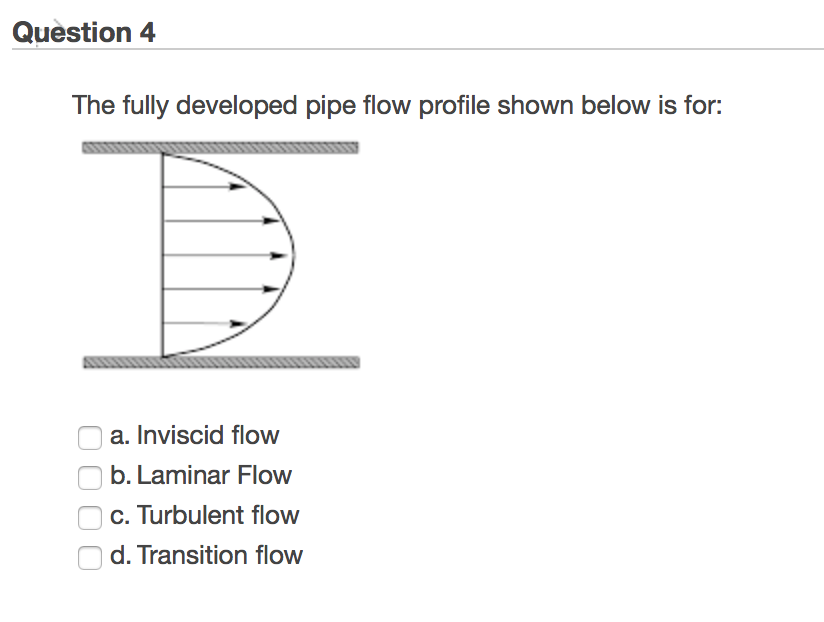 Question 4

The fully developed pipe flow profile shown below is for:

a. Inviscid flow
b. Laminar Flow
c. Turbulent flow
d. Transition flow