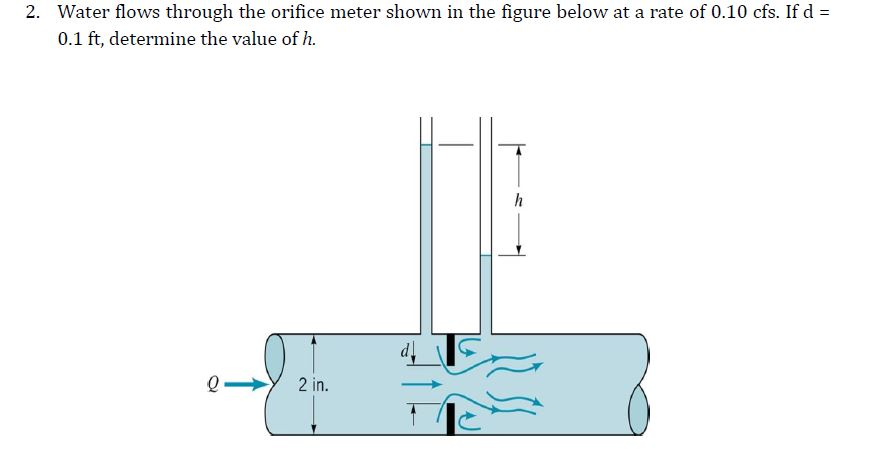 2. Water flows through the orifice meter shown in the figure below at a rate of 0.10 cfs. If d = 0.1 ft, determine the value of $h$.

$h$

$d$

$Q$

2 in.