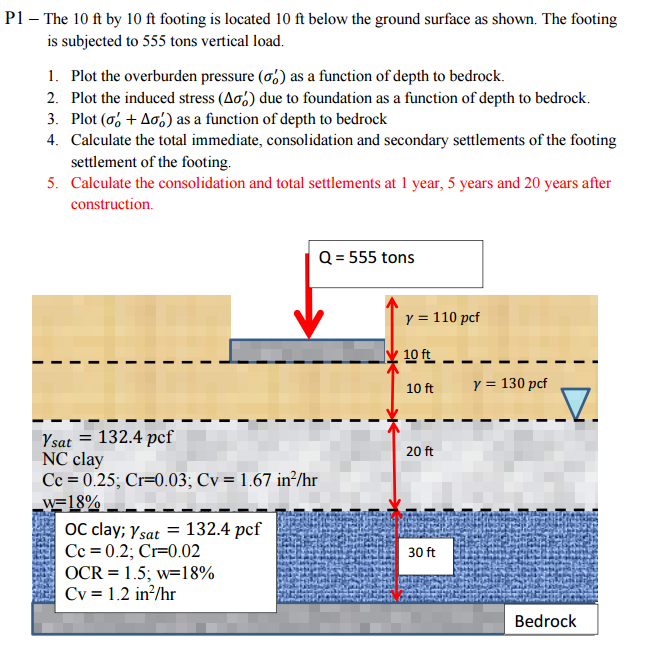 P1 – The 10 ft by 10 ft footing is located 10 ft below the ground surface as shown. The footing is subjected to 555 tons vertical load.

1. Plot the overburden pressure ($\sigma_o'$) as a function of depth to bedrock.
2. Plot the induced stress ($\Delta\sigma_o'$) due to foundation as a function of depth to bedrock.
3. Plot ($\sigma_o' + \Delta\sigma_o'$) as a function of depth to bedrock
4. Calculate the total immediate, consolidation and secondary settlements of the footing settlement of the footing.
5. Calculate the consolidation and total settlements at 1 year, 5 years and 20 years after construction.

Q = 555 tons

$\gamma = 110$ pcf

10 ft

10 ft

$\gamma = 130$ pcf

$\gamma_{sat} = 132.4$ pcf
NC clay
Cc = 0.25; Cr=0.03; Cv = 1.67 in$^2$/hr
w=18%

20 ft

OC clay; $\gamma_{sat} = 132.4$ pcf
Cc = 0.2; Cr=0.02
OCR = 1.5; w=18%
Cv = 1.2 in$^2$/hr

30 ft

Bedrock