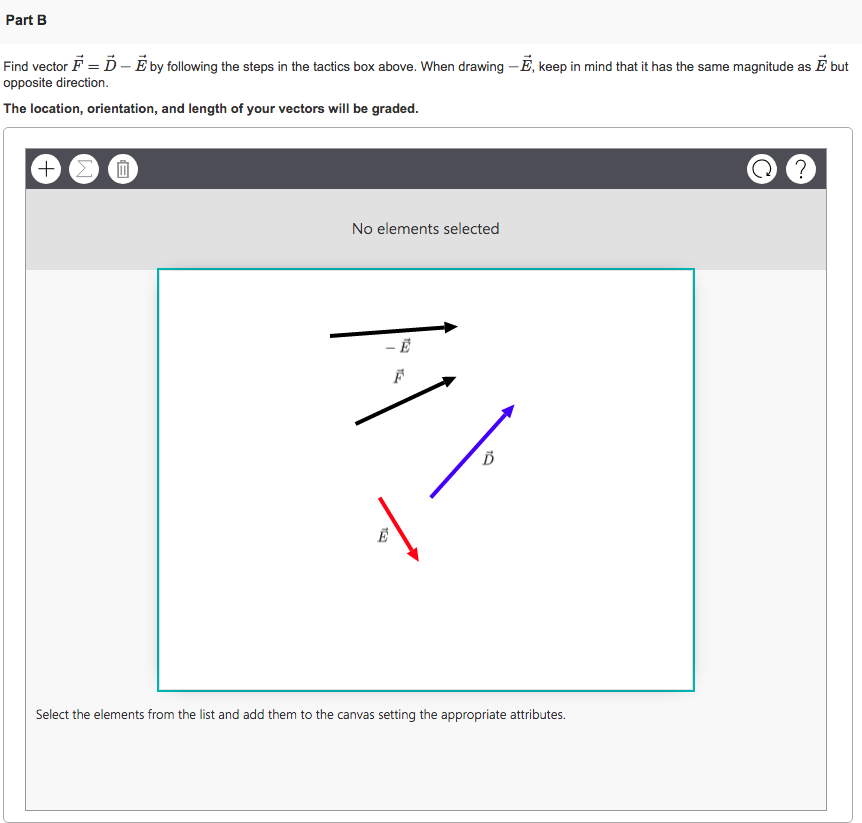 Part B

Find vector $\vec{F} = \vec{D} - \vec{E}$ by following the steps in the tactics box above. When drawing $-\vec{E}$, keep in mind that it has the same magnitude as $\vec{E}$ but opposite direction.

The location, orientation, and length of your vectors will be graded.

?

No elements selected

$-\vec{E}$

$\vec{F}$

$\vec{D}$

$\vec{E}$

Select the elements from the list and add them to the canvas setting the appropriate attributes.