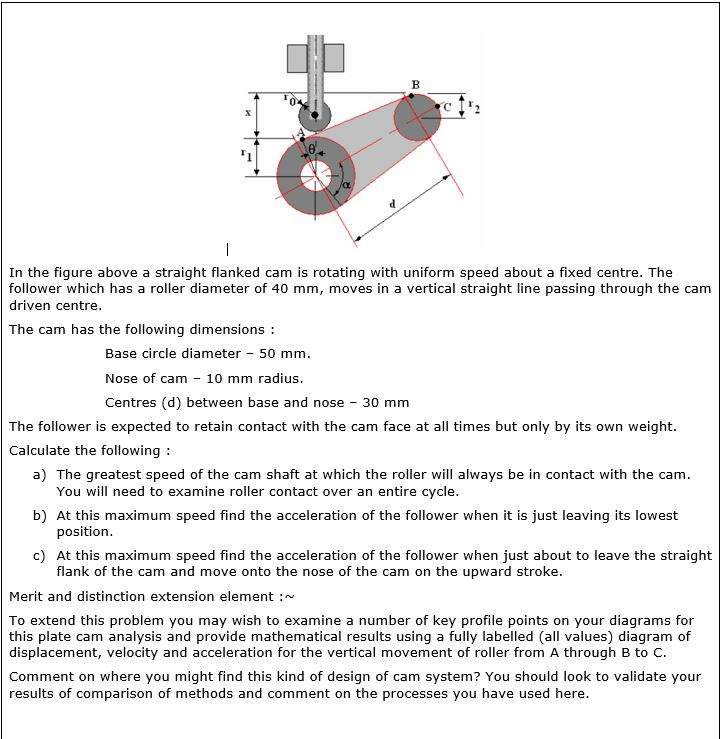 B
$r_0$
C
$r_2$
x
A
$\theta$
$r_1$
$\alpha$
d

In the figure above a straight flanked cam is rotating with uniform speed about a fixed centre. The follower which has a roller diameter of 40 mm, moves in a vertical straight line passing through the cam driven centre.

The cam has the following dimensions :

Base circle diameter – 50 mm.

Nose of cam – 10 mm radius.

Centres (d) between base and nose – 30 mm

The follower is expected to retain contact with the cam face at all times but only by its own weight.

Calculate the following :

a) The greatest speed of the cam shaft at which the roller will always be in contact with the cam. You will need to examine roller contact over an entire cycle.

b) At this maximum speed find the acceleration of the follower when it is just leaving its lowest position.

c) At this maximum speed find the acceleration of the follower when just about to leave the straight flank of the cam and move onto the nose of the cam on the upward stroke.

Merit and distinction extension element :~

To extend this problem you may wish to examine a number of key profile points on your diagrams for this plate cam analysis and provide mathematical results using a fully labelled (all values) diagram of displacement, velocity and acceleration for the vertical movement of roller from A through B to C.

Comment on where you might find this kind of design of cam system? You should look to validate your results of comparison of methods and comment on the processes you have used here.