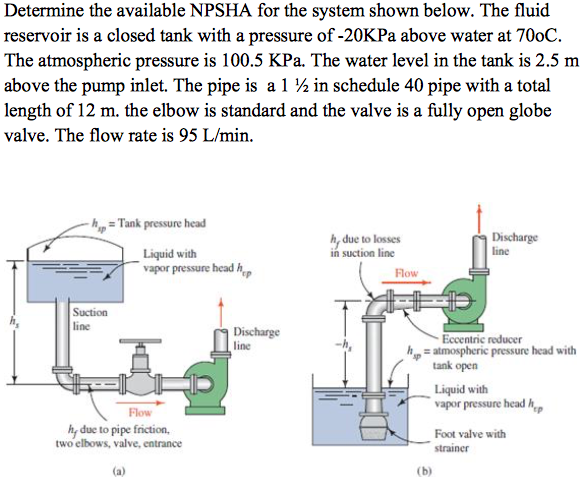 Determine the available NPSHA for the system shown below. The fluid reservoir is a closed tank with a pressure of -20KPa above water at 70oC. The atmospheric pressure is 100.5 KPa. The water level in the tank is 2.5 m above the pump inlet. The pipe is a 1 ½ in schedule 40 pipe with a total length of 12 m. the elbow is standard and the valve is a fully open globe valve. The flow rate is 95 L/min.

$h_{sp}$ = Tank pressure head

Liquid with vapor pressure head $h_{vp}$

$h_s$

Suction line

Discharge line

Flow

$h_f$ due to pipe friction, two elbows, valve, entrance

(a)

$h_f$ due to losses in suction line

Discharge line

Flow

$-h_s$

Eccentric reducer

$h_{sp}$ = atmospheric pressure head with tank open

Liquid with vapor pressure head $h_{vp}$

Foot valve with strainer

(b)