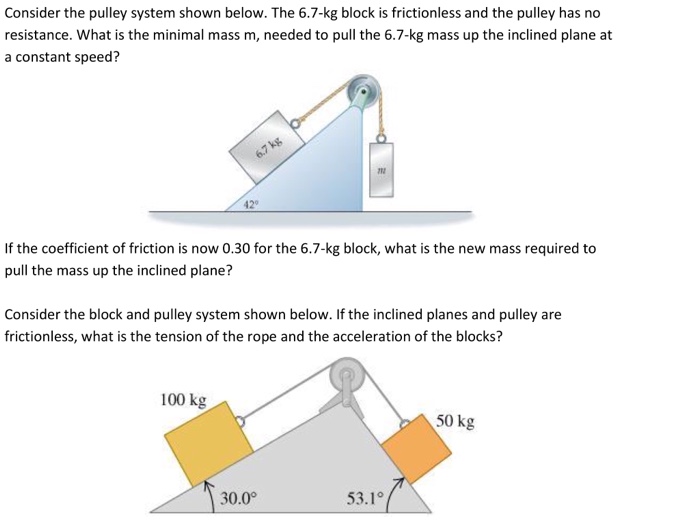 Consider the pulley system shown below. The 6.7-kg block is frictionless and the pulley has no resistance. What is the minimal mass m, needed to pull the 6.7-kg mass up the inclined plane at a constant speed?

6.7 kg

m

42°

If the coefficient of friction is now 0.30 for the 6.7-kg block, what is the new mass required to pull the mass up the inclined plane?

Consider the block and pulley system shown below. If the inclined planes and pulley are frictionless, what is the tension of the rope and the acceleration of the blocks?

100 kg

50 kg

30.0°

53.1°