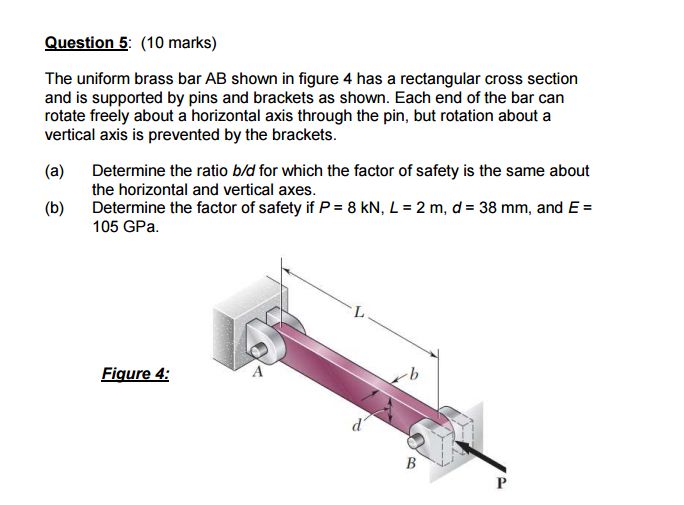 Question 5: (10 marks)

The uniform brass bar AB shown in figure 4 has a rectangular cross section and is supported by pins and brackets as shown. Each end of the bar can rotate freely about a horizontal axis through the pin, but rotation about a vertical axis is prevented by the brackets.

(a) Determine the ratio $b/d$ for which the factor of safety is the same about the horizontal and vertical axes.
(b) Determine the factor of safety if $P = 8$ kN, $L = 2$ m, $d = 38$ mm, and $E = 105$ GPa.

Figure 4:

L
A
b
d
B
P