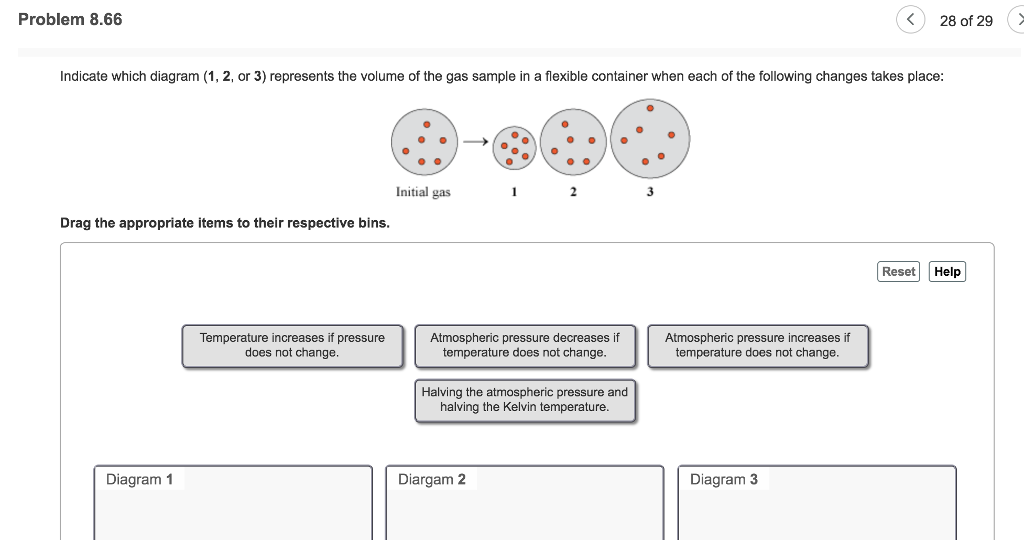 Problem 8.66

28 of 29

Indicate which diagram (1, 2, or 3) represents the volume of the gas sample in a flexible container when each of the following changes takes place:

Initial gas 1 2 3

Drag the appropriate items to their respective bins.

Reset Help

Temperature increases if pressure does not change.

Atmospheric pressure decreases if temperature does not change.

Atmospheric pressure increases if temperature does not change.

Halving the atmospheric pressure and halving the Kelvin temperature.

Diagram 1

Diargam 2

Diagram 3