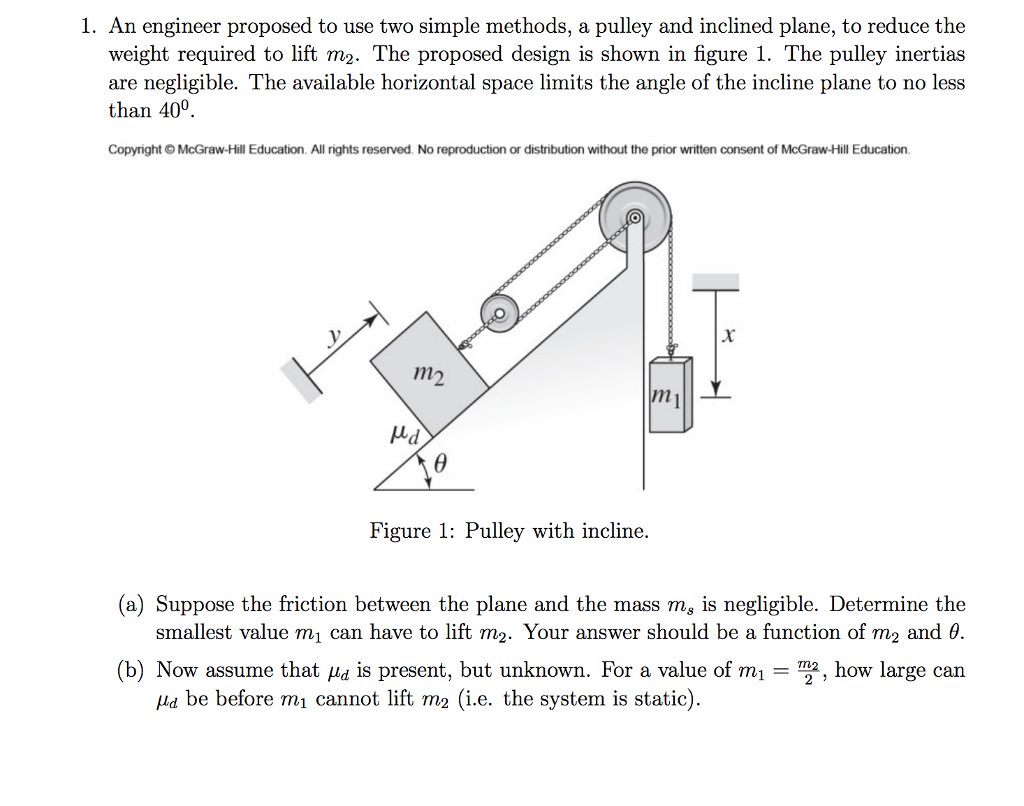 1. An engineer proposed to use two simple methods, a pulley and inclined plane, to reduce the weight required to lift $m_2$. The proposed design is shown in figure 1. The pulley inertias are negligible. The available horizontal space limits the angle of the incline plane to no less than $40^0$.

Copyright © McGraw-Hill Education. All rights reserved. No reproduction or distribution without the prior written consent of McGraw-Hill Education.

$y$

$m_2$

$\mu_d$

$\theta$

$m_1$

$x$

Figure 1: Pulley with incline.

(a) Suppose the friction between the plane and the mass $m_s$ is negligible. Determine the smallest value $m_1$ can have to lift $m_2$. Your answer should be a function of $m_2$ and $\theta$.

(b) Now assume that $\mu_d$ is present, but unknown. For a value of $m_1 = \frac{m_2}{2}$, how large can $\mu_d$ be before $m_1$ cannot lift $m_2$ (i.e. the system is static).