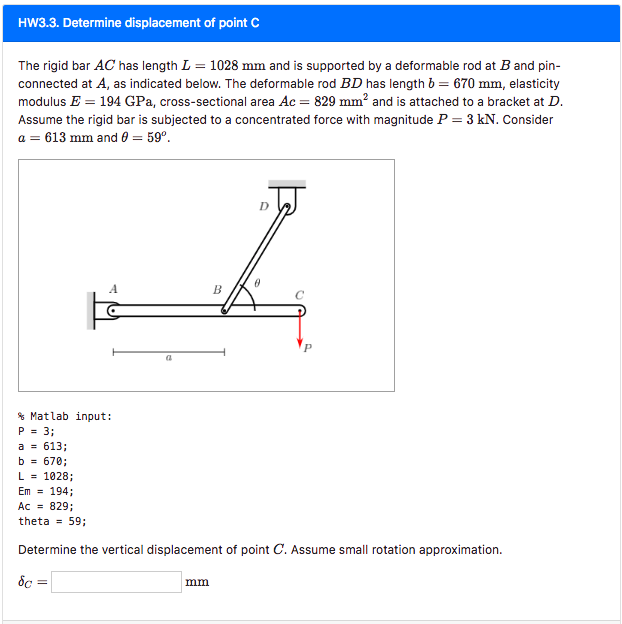 HW3.3. Determine displacement of point C

The rigid bar $AC$ has length $L = 1028$ mm and is supported by a deformable rod at $B$ and pin-connected at $A$, as indicated below. The deformable rod $BD$ has length $b = 670$ mm, elasticity modulus $E = 194$ GPa, cross-sectional area $Ac = 829$ mm$^2$ and is attached to a bracket at $D$. Assume the rigid bar is subjected to a concentrated force with magnitude $P = 3$ kN. Consider $a = 613$ mm and $\theta = 59^o$.

D
A
B
$\theta$
C
P
a

% Matlab input:
P = 3;
a = 613;
b = 670;
L = 1028;
Em = 194;
Ac = 829;
theta = 59;

Determine the vertical displacement of point $C$. Assume small rotation approximation.

$\delta_C =$ mm