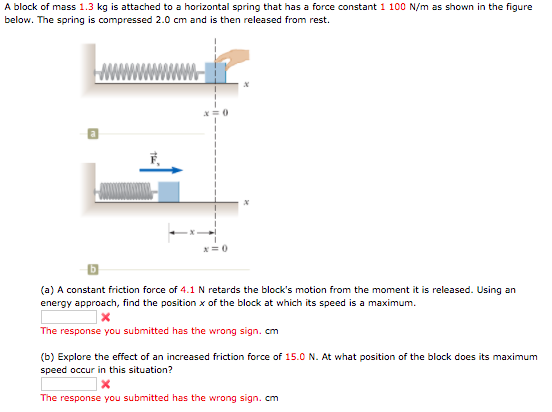 A block of mass 1.3 kg is attached to a horizontal spring that has a force constant 1 100 N/m as shown in the figure below. The spring is compressed 2.0 cm and is then released from rest.

$x$

$x = 0$

a

$\vec{F}_s$

$x$

$x$

$x = 0$

b

(a) A constant friction force of 4.1 N retards the block's motion from the moment it is released. Using an energy approach, find the position $x$ of the block at which its speed is a maximum.

The response you submitted has the wrong sign. cm

(b) Explore the effect of an increased friction force of 15.0 N. At what position of the block does its maximum speed occur in this situation?

The response you submitted has the wrong sign. cm