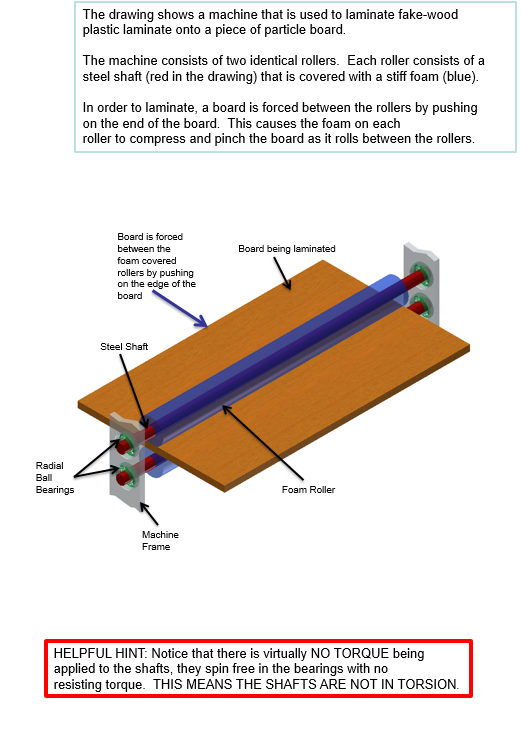 The drawing shows a machine that is used to laminate fake-wood plastic laminate onto a piece of particle board.

The machine consists of two identical rollers. Each roller consists of a steel shaft (red in the drawing) that is covered with a stiff foam (blue).

In order to laminate, a board is forced between the rollers by pushing on the end of the board. This causes the foam on each roller to compress and pinch the board as it rolls between the rollers.

Board is forced between the foam covered rollers by pushing on the edge of the board

Board being laminated

Steel Shaft

Radial Ball Bearings

Foam Roller

Machine Frame

HELPFUL HINT: Notice that there is virtually NO TORQUE being applied to the shafts, they spin free in the bearings with no resisting torque. THIS MEANS THE SHAFTS ARE NOT IN TORSION.