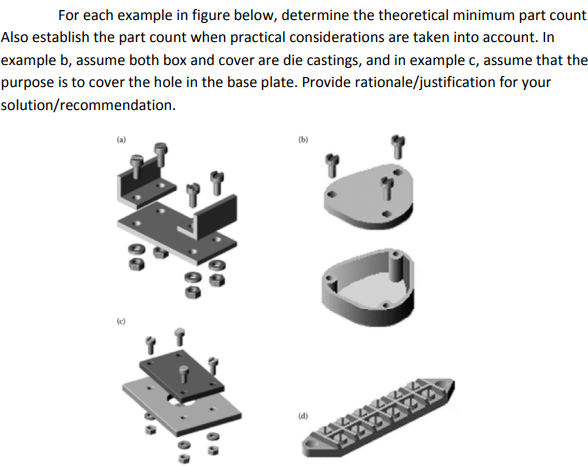 For each example in figure below, determine the theoretical minimum part count. Also establish the part count when practical considerations are taken into account. In example b, assume both box and cover are die castings, and in example c, assume that the purpose is to cover the hole in the base plate. Provide rationale/justification for your solution/recommendation.

(a)

(b)

(c)

(d)