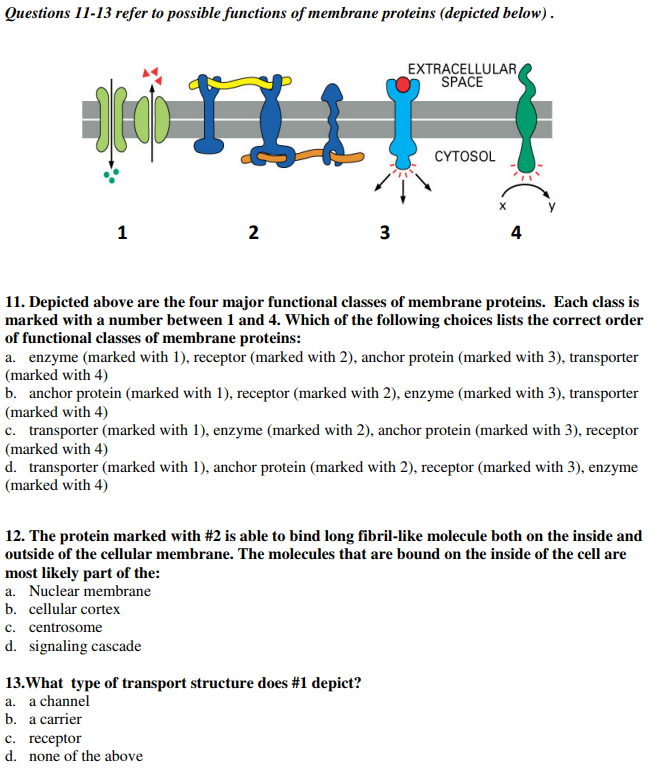 Questions 11-13 refer to possible functions of membrane proteins (depicted below) .

EXTRACELLULAR SPACE

CYTOSOL

x y

1 2 3 4

11. Depicted above are the four major functional classes of membrane proteins. Each class is marked with a number between 1 and 4. Which of the following choices lists the correct order of functional classes of membrane proteins:
a. enzyme (marked with 1), receptor (marked with 2), anchor protein (marked with 3), transporter (marked with 4)
b. anchor protein (marked with 1), receptor (marked with 2), enzyme (marked with 3), transporter (marked with 4)
c. transporter (marked with 1), enzyme (marked with 2), anchor protein (marked with 3), receptor (marked with 4)
d. transporter (marked with 1), anchor protein (marked with 2), receptor (marked with 3), enzyme (marked with 4)

12. The protein marked with #2 is able to bind long fibril-like molecule both on the inside and outside of the cellular membrane. The molecules that are bound on the inside of the cell are most likely part of the:
a. Nuclear membrane
b. cellular cortex
c. centrosome
d. signaling cascade

13.What type of transport structure does #1 depict?
a. a channel
b. a carrier
c. receptor
d. none of the above