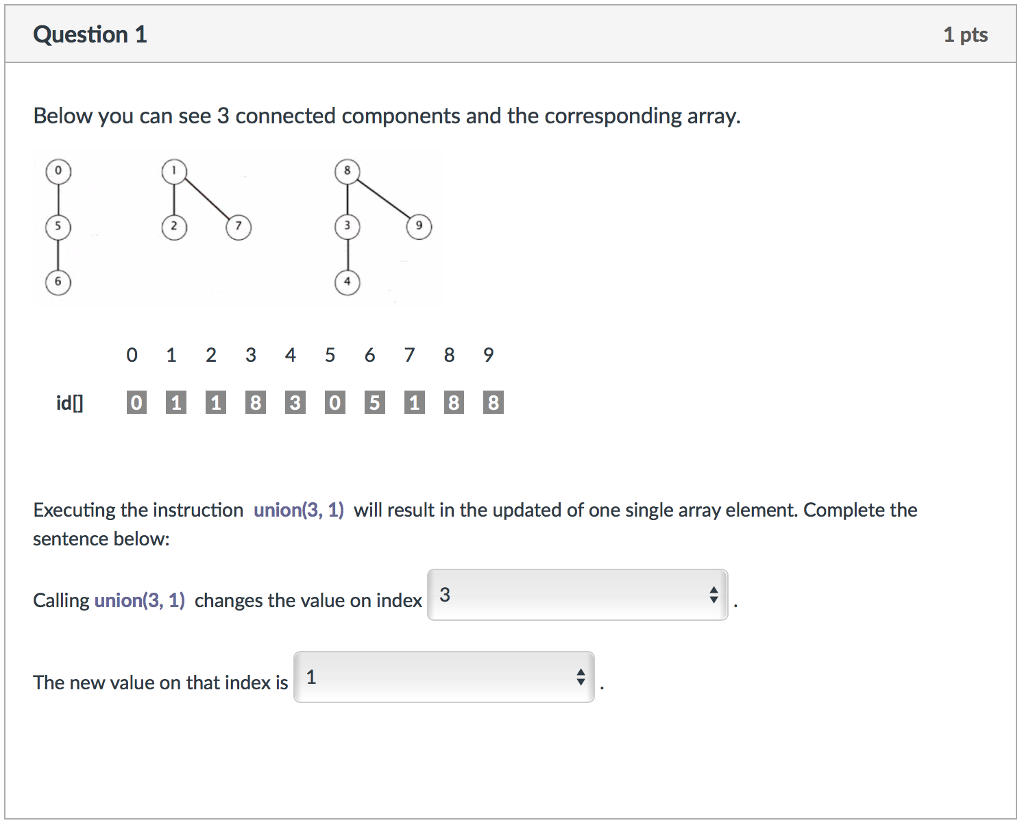 Question 1

1 pts

Below you can see 3 connected components and the corresponding array.

0

5

6

1

2

7

8

3

9

4

| | 0 | 1 | 2 | 3 | 4 | 5 | 6 | 7 | 8 | 9 |
|---|---|---|---|---|---|---|---|---|---|---|
| id[] | 0 | 1 | 1 | 8 | 3 | 0 | 5 | 1 | 8 | 8 |

Executing the instruction union(3, 1) will result in the updated of one single array element. Complete the sentence below:

Calling union(3, 1) changes the value on index 3 .

The new value on that index is 1 .