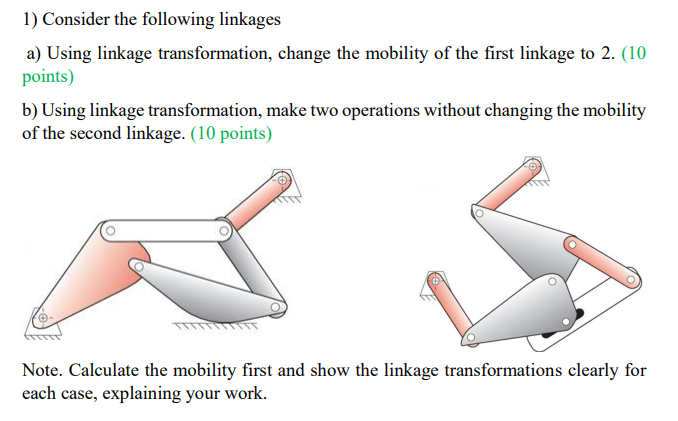 1) Consider the following linkages

a) Using linkage transformation, change the mobility of the first linkage to 2. (10 points)

b) Using linkage transformation, make two operations without changing the mobility of the second linkage. (10 points)

Note. Calculate the mobility first and show the linkage transformations clearly for each case, explaining your work.