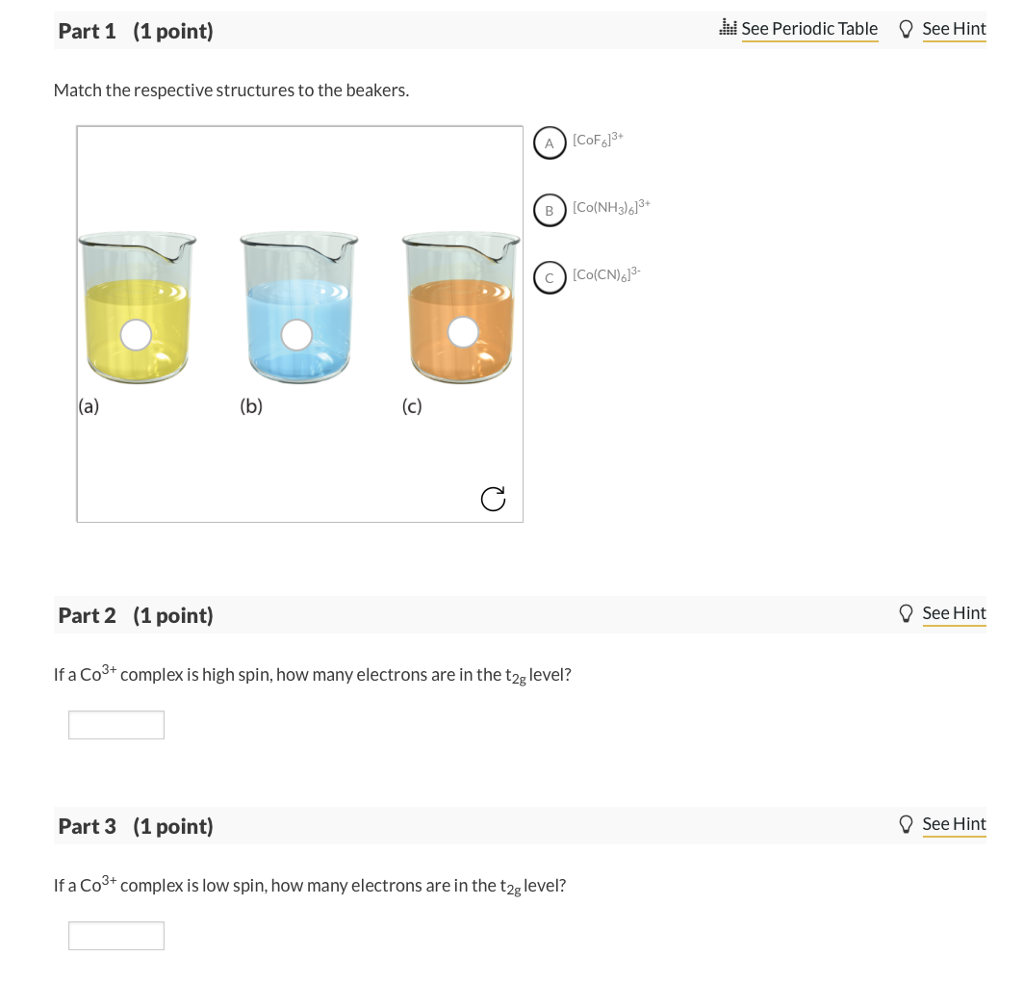 Part 1 (1 point)

See Periodic Table See Hint

Match the respective structures to the beakers.

(a) (b) (c)

A $[CoF_6]^{3+}$

B $[Co(NH_3)_6]^{3+}$

C $[Co(CN)_6]^{3-}$

Part 2 (1 point)

See Hint

If a $Co^{3+}$ complex is high spin, how many electrons are in the $t_{2g}$ level?

Part 3 (1 point)

See Hint

If a $Co^{3+}$ complex is low spin, how many electrons are in the $t_{2g}$ level?