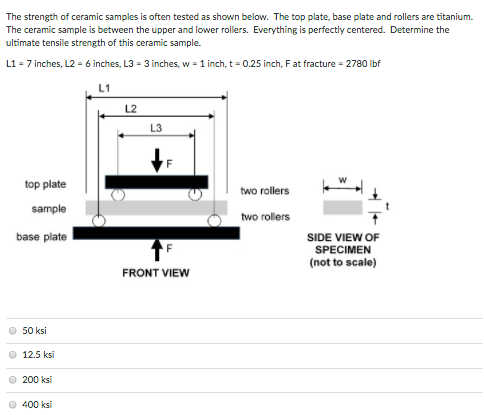 The strength of ceramic samples is often tested as shown below. The top plate, base plate and rollers are titanium. The ceramic sample is between the upper and lower rollers. Everything is perfectly centered. Determine the ultimate tensile strength of this ceramic sample.

L1 = 7 inches, L2 = 6 inches, L3 = 3 inches, w = 1 inch, t = 0.25 inch, F at fracture = 2780 lbf

L1
L2
L3
F
top plate
sample
base plate
two rollers
two rollers
F
FRONT VIEW
w
t
SIDE VIEW OF SPECIMEN (not to scale)

50 ksi

12.5 ksi

200 ksi

400 ksi