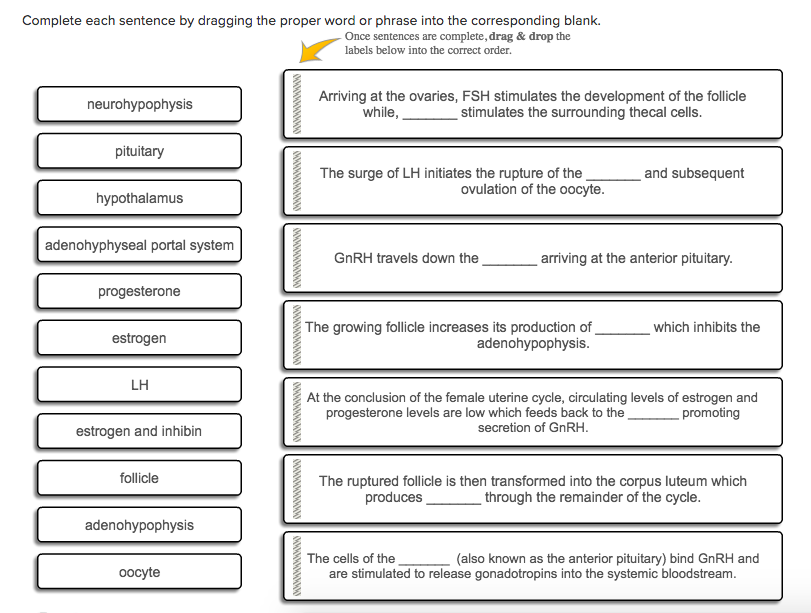 Complete each sentence by dragging the proper word or phrase into the corresponding blank.

Once sentences are complete, drag & drop the labels below into the correct order.

neurohypophysis

pituitary

hypothalamus

adenohyphyseal portal system

progesterone

estrogen

LH

estrogen and inhibin

follicle

adenohypophysis

oocyte

Arriving at the ovaries, FSH stimulates the development of the follicle while, _______ stimulates the surrounding thecal cells.

The surge of LH initiates the rupture of the _______ and subsequent ovulation of the oocyte.

GnRH travels down the _______ arriving at the anterior pituitary.

The growing follicle increases its production of _______ which inhibits the adenohypophysis.

At the conclusion of the female uterine cycle, circulating levels of estrogen and progesterone levels are low which feeds back to the _______ promoting secretion of GnRH.

The ruptured follicle is then transformed into the corpus luteum which produces _______ through the remainder of the cycle.

The cells of the _______ (also known as the anterior pituitary) bind GnRH and are stimulated to release gonadotropins into the systemic bloodstream.