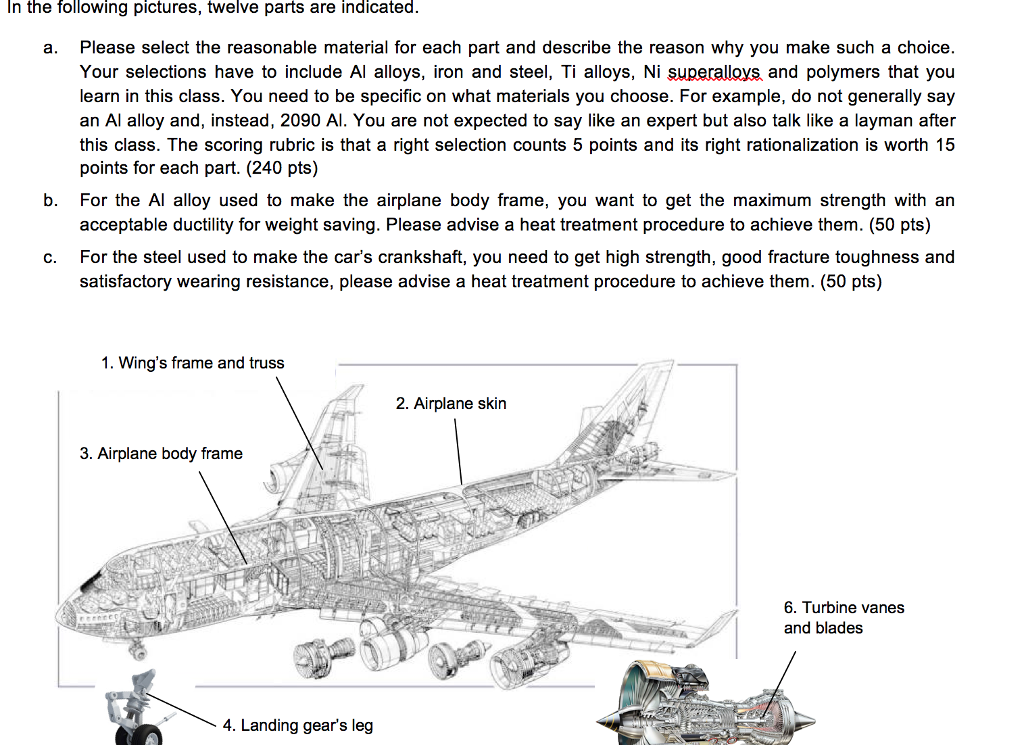 In the following pictures, twelve parts are indicated.

a. Please select the reasonable material for each part and describe the reason why you make such a choice. Your selections have to include Al alloys, iron and steel, Ti alloys, Ni superalloys and polymers that you learn in this class. You need to be specific on what materials you choose. For example, do not generally say an Al alloy and, instead, 2090 Al. You are not expected to say like an expert but also talk like a layman after this class. The scoring rubric is that a right selection counts 5 points and its right rationalization is worth 15 points for each part. (240 pts)

b. For the Al alloy used to make the airplane body frame, you want to get the maximum strength with an acceptable ductility for weight saving. Please advise a heat treatment procedure to achieve them. (50 pts)

c. For the steel used to make the car's crankshaft, you need to get high strength, good fracture toughness and satisfactory wearing resistance, please advise a heat treatment procedure to achieve them. (50 pts)

1. Wing's frame and truss

2. Airplane skin

3. Airplane body frame

6. Turbine vanes and blades

4. Landing gear's leg