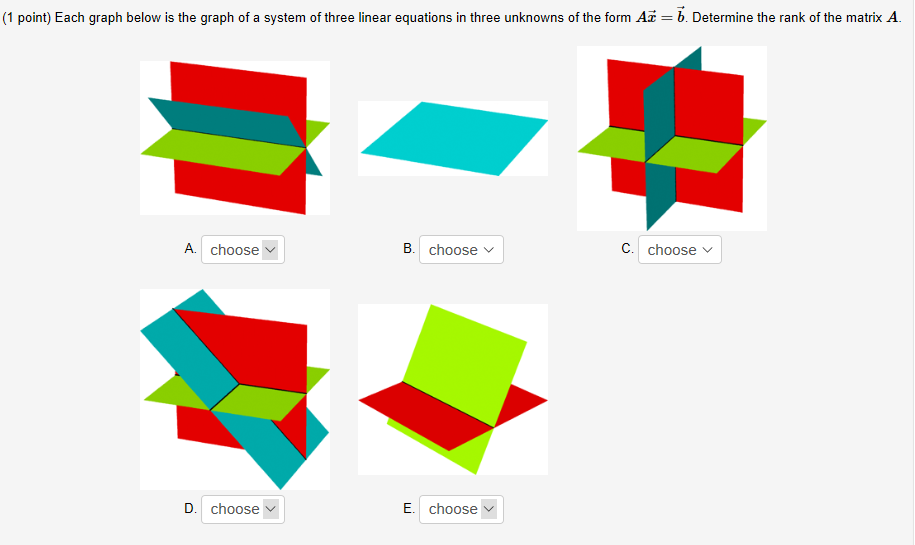 (1 point) Each graph below is the graph of a system of three linear equations in three unknowns of the form $A\vec{x} = \vec{b}$. Determine the rank of the matrix $A$.

A. choose

B. choose

C. choose

D. choose

E. choose