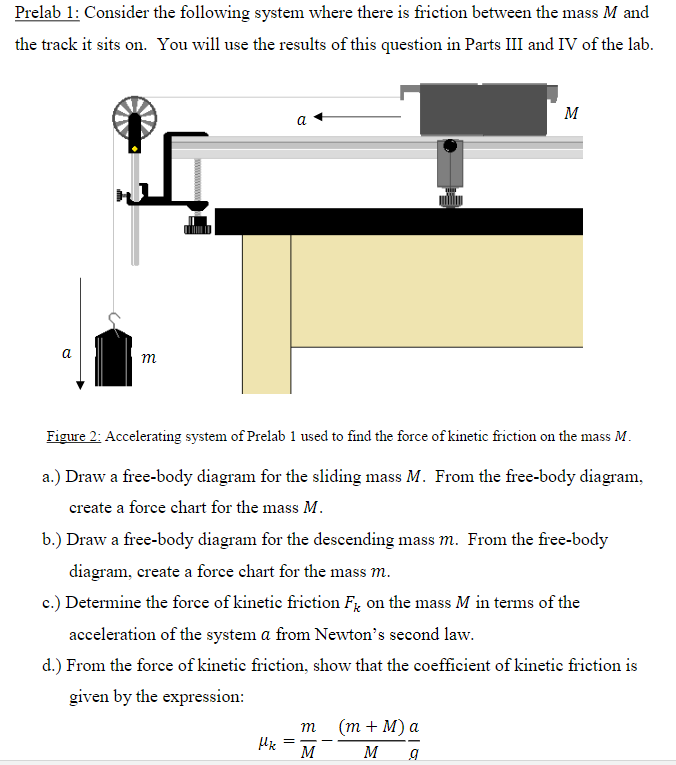 Prelab 1: Consider the following system where there is friction between the mass $M$ and the track it sits on. You will use the results of this question in Parts III and IV of the lab.

$a$

$M$

$a$

$m$

Figure 2: Accelerating system of Prelab 1 used to find the force of kinetic friction on the mass $M$.

a.) Draw a free-body diagram for the sliding mass $M$. From the free-body diagram, create a force chart for the mass $M$.

b.) Draw a free-body diagram for the descending mass $m$. From the free-body diagram, create a force chart for the mass $m$.

c.) Determine the force of kinetic friction $F_k$ on the mass $M$ in terms of the acceleration of the system $a$ from Newton's second law.

d.) From the force of kinetic friction, show that the coefficient of kinetic friction is given by the expression:

$\mu_k = \frac{m}{M} - \frac{(m+M)}{M}\frac{a}{g}$