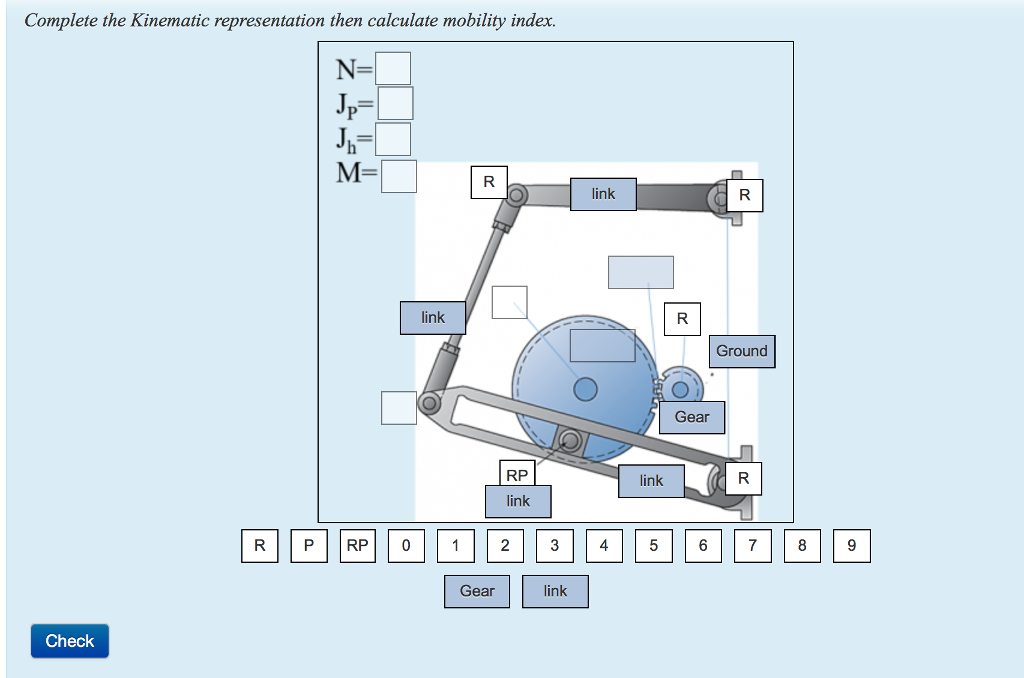 Complete the Kinematic representation then calculate mobility index.

N=
$J_P$=
$J_h$=
M=

R
link
R
link
R
Ground
Gear
RP
link
link
R

R P RP 0 1 2 3 4 5 6 7 8 9

Gear link

Check