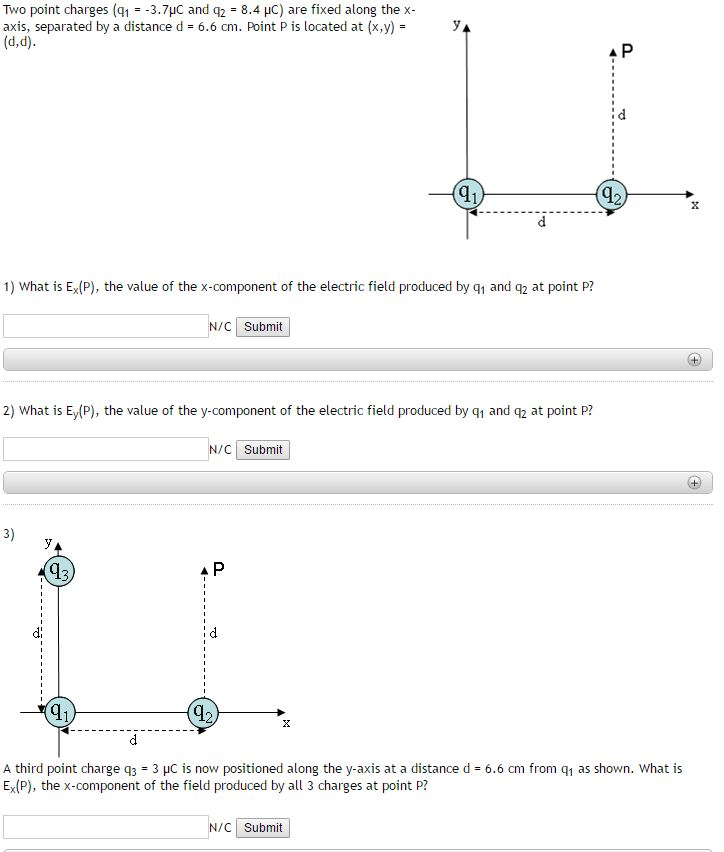 Two point charges ($q_1$ = -3.7μC and $q_2$ = 8.4 μC) are fixed along the x-axis, separated by a distance d = 6.6 cm. Point P is located at (x,y) = (d,d).

y
P
d
$q_1$
$q_2$
x
d

1) What is $E_x$(P), the value of the x-component of the electric field produced by $q_1$ and $q_2$ at point P?

N/C Submit

2) What is $E_y$(P), the value of the y-component of the electric field produced by $q_1$ and $q_2$ at point P?

N/C Submit

3)

y
$q_3$
P
d
d
$q_1$
$q_2$
x
d

A third point charge $q_3$ = 3 μC is now positioned along the y-axis at a distance d = 6.6 cm from $q_1$ as shown. What is $E_x$(P), the x-component of the field produced by all 3 charges at point P?

N/C Submit