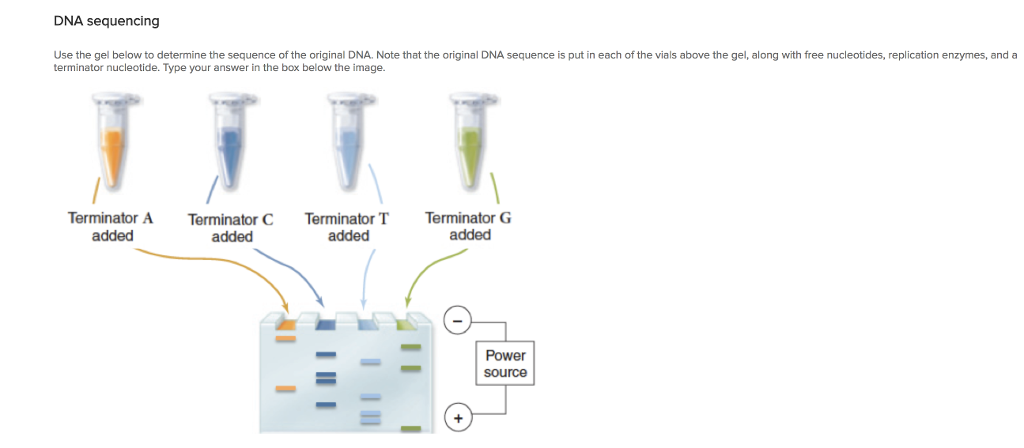 DNA sequencing

Use the gel below to determine the sequence of the original DNA. Note that the original DNA sequence is put in each of the vials above the gel, along with free nucleotides, replication enzymes, and a terminator nucleotide. Type your answer in the box below the image.

Terminator A added

Terminator C added

Terminator T added

Terminator G added

−

Power source

+