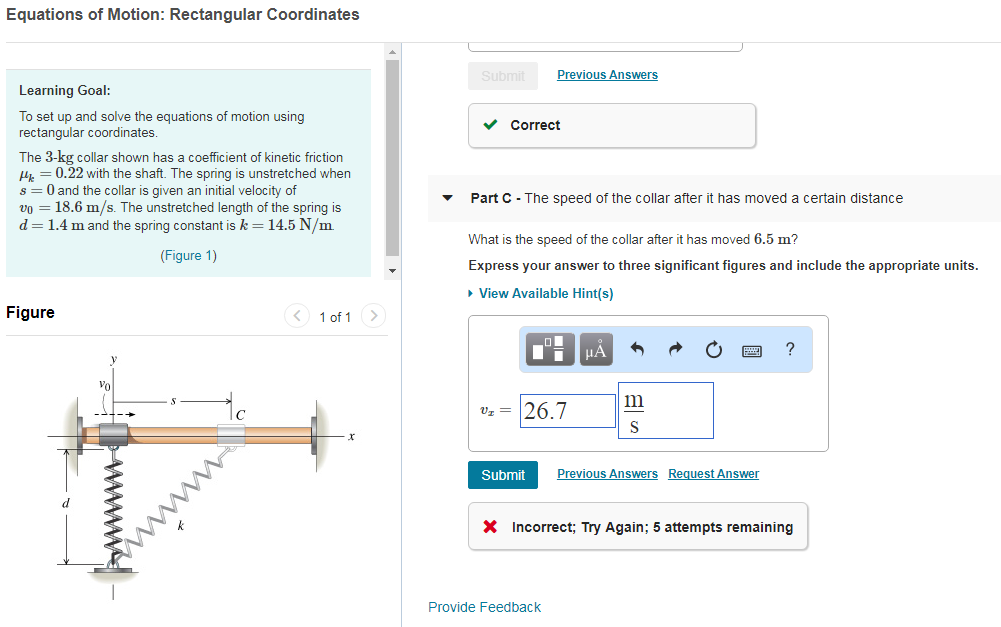 Equations of Motion: Rectangular Coordinates

Learning Goal:

To set up and solve the equations of motion using rectangular coordinates.

The 3-kg collar shown has a coefficient of kinetic friction $\mu_k = 0.22$ with the shaft. The spring is unstretched when $s = 0$ and the collar is given an initial velocity of $v_0 = 18.6$ m/s. The unstretched length of the spring is $d = 1.4$ m and the spring constant is $k = 14.5$ N/m.

(Figure 1)

Figure

1 of 1

$y$
$v_0$
$s$
$C$
$x$
$d$
$k$

Submit Previous Answers

Correct

Part C - The speed of the collar after it has moved a certain distance

What is the speed of the collar after it has moved 6.5 m?

Express your answer to three significant figures and include the appropriate units.

View Available Hint(s)

μÅ ?

$v_x =$ 26.7 $\frac{m}{s}$

Submit Previous Answers Request Answer

Incorrect; Try Again; 5 attempts remaining

Provide Feedback