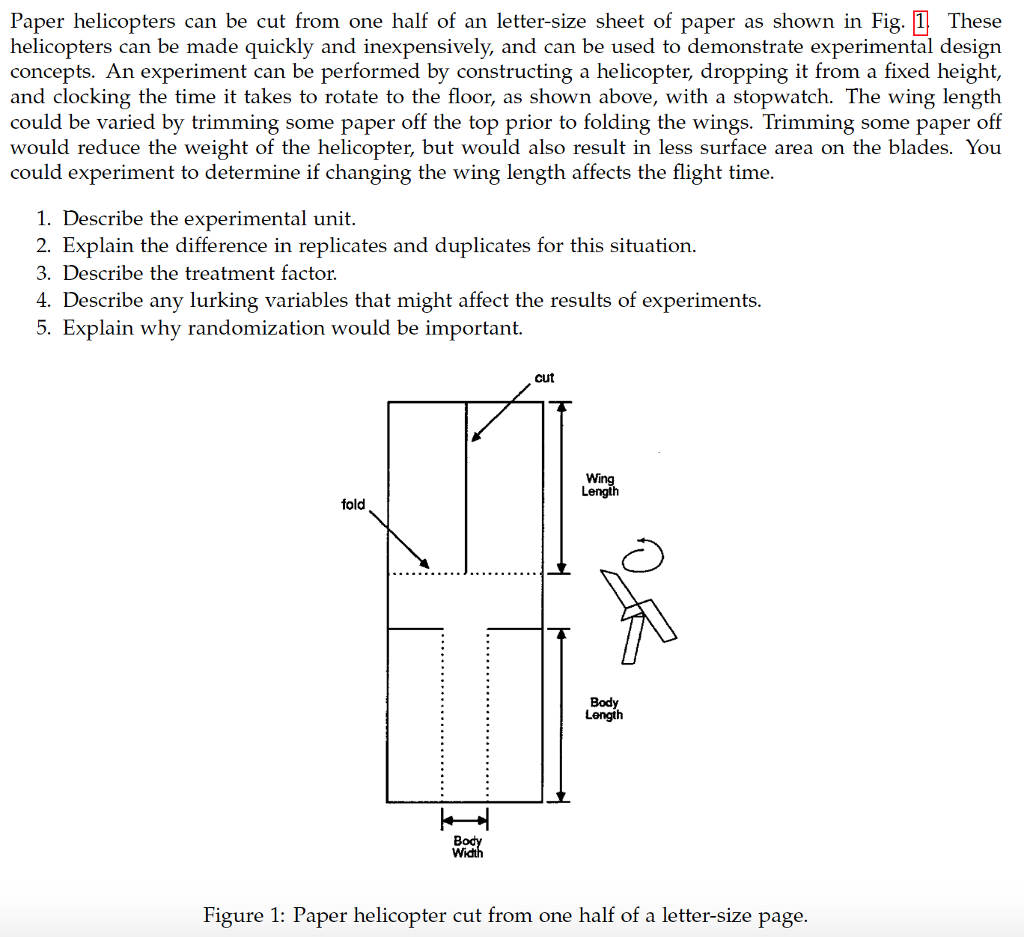 Paper helicopters can be cut from one half of an letter-size sheet of paper as shown in Fig. 1. These helicopters can be made quickly and inexpensively, and can be used to demonstrate experimental design concepts. An experiment can be performed by constructing a helicopter, dropping it from a fixed height, and clocking the time it takes to rotate to the floor, as shown above, with a stopwatch. The wing length could be varied by trimming some paper off the top prior to folding the wings. Trimming some paper off would reduce the weight of the helicopter, but would also result in less surface area on the blades. You could experiment to determine if changing the wing length affects the flight time.

1. Describe the experimental unit.
2. Explain the difference in replicates and duplicates for this situation.
3. Describe the treatment factor.
4. Describe any lurking variables that might affect the results of experiments.
5. Explain why randomization would be important.

cut

fold

Wing Length

Body Length

Body Width

Figure 1: Paper helicopter cut from one half of a letter-size page.