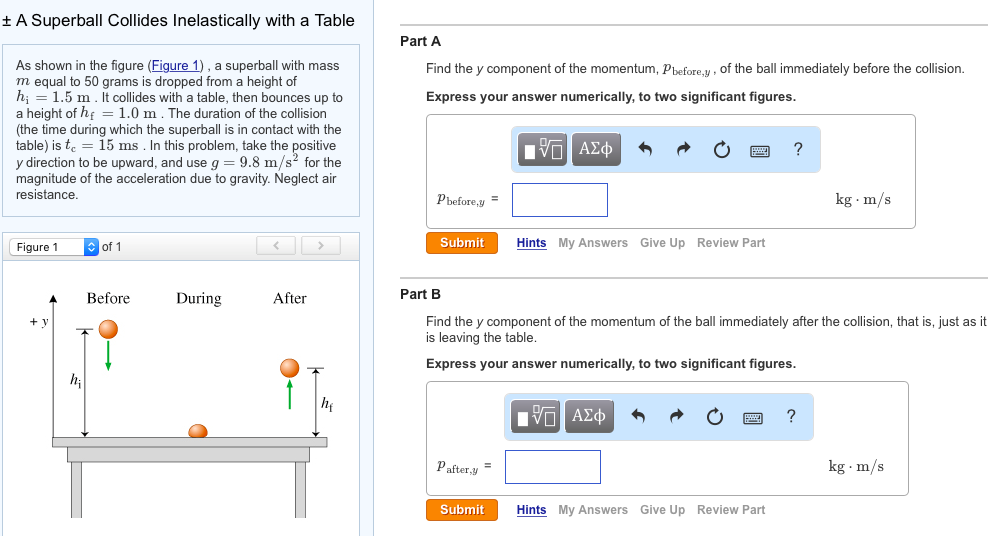 ± A Superball Collides Inelastically with a Table

As shown in the figure (Figure 1) , a superball with mass $m$ equal to 50 grams is dropped from a height of $h_i = 1.5$ m . It collides with a table, then bounces up to a height of $h_f = 1.0$ m . The duration of the collision (the time during which the superball is in contact with the table) is $t_c = 15$ ms . In this problem, take the positive $y$ direction to be upward, and use $g = 9.8$ m/s$^2$ for the magnitude of the acceleration due to gravity. Neglect air resistance.

Figure 1 of 1

Before During After

+ y

$h_i$

$h_f$

Part A

Find the $y$ component of the momentum, $p_{before,y}$ , of the ball immediately before the collision.

Express your answer numerically, to two significant figures.

ΑΣφ ?

$p_{before,y}$ =

kg · m/s

Submit Hints My Answers Give Up Review Part

Part B

Find the $y$ component of the momentum of the ball immediately after the collision, that is, just as it is leaving the table.

Express your answer numerically, to two significant figures.

ΑΣφ ?

$p_{after,y}$ =

kg · m/s

Submit Hints My Answers Give Up Review Part