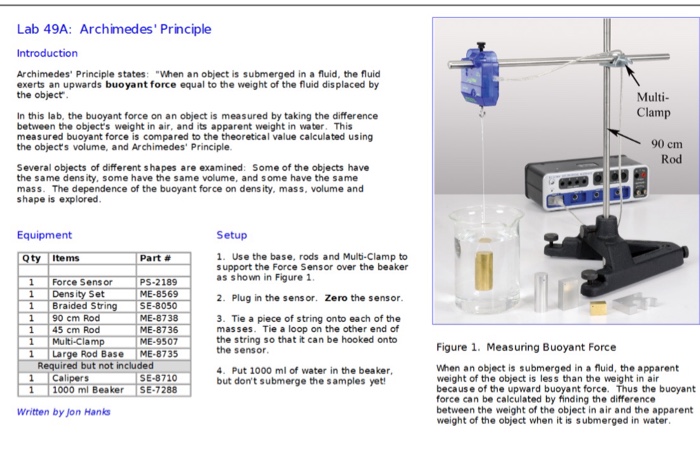 Lab 49A: Archimedes' Principle

Introduction

Archimedes' Principle states: "When an object is submerged in a fluid, the fluid exerts an upwards **buoyant force** equal to the weight of the fluid displaced by the object".

In this lab, the buoyant force on an object is measured by taking the difference between the object's weight in air, and its apparent weight in water. This measured buoyant force is compared to the theoretical value calculated using the object's volume, and Archimedes' Principle.

Several objects of different shapes are examined: Some of the objects have the same density, some have the same volume, and some have the same mass. The dependence of the buoyant force on density, mass, volume and shape is explored.

Equipment

| Qty | Items | Part # |
|---|---|---|
| | | |
| 1 | Force Sensor | PS-2189 |
| 1 | Density Set | ME-8569 |
| 1 | Braided String | SE-8050 |
| 1 | 90 cm Rod | ME-8738 |
| 1 | 45 cm Rod | ME-8736 |
| 1 | Multi-Clamp | ME-9507 |
| 1 | Large Rod Base | ME-8735 |
| Required but not included | | |
| 1 | Calipers | SE-8710 |
| 1 | 1000 ml Beaker | SE-7288 |

Written by Jon Hanks

Setup

1. Use the base, rods and Multi-Clamp to support the Force Sensor over the beaker as shown in Figure 1.

2. Plug in the sensor. **Zero** the sensor.

3. Tie a piece of string onto each of the masses. Tie a loop on the other end of the string so that it can be hooked onto the sensor.

4. Put 1000 ml of water in the beaker, but don't submerge the samples yet!

Multi-Clamp

90 cm Rod

Figure 1. Measuring Buoyant Force

When an object is submerged in a fluid, the apparent weight of the object is less than the weight in air because of the upward buoyant force. Thus the buoyant force can be calculated by finding the difference between the weight of the object in air and the apparent weight of the object when it is submerged in water.