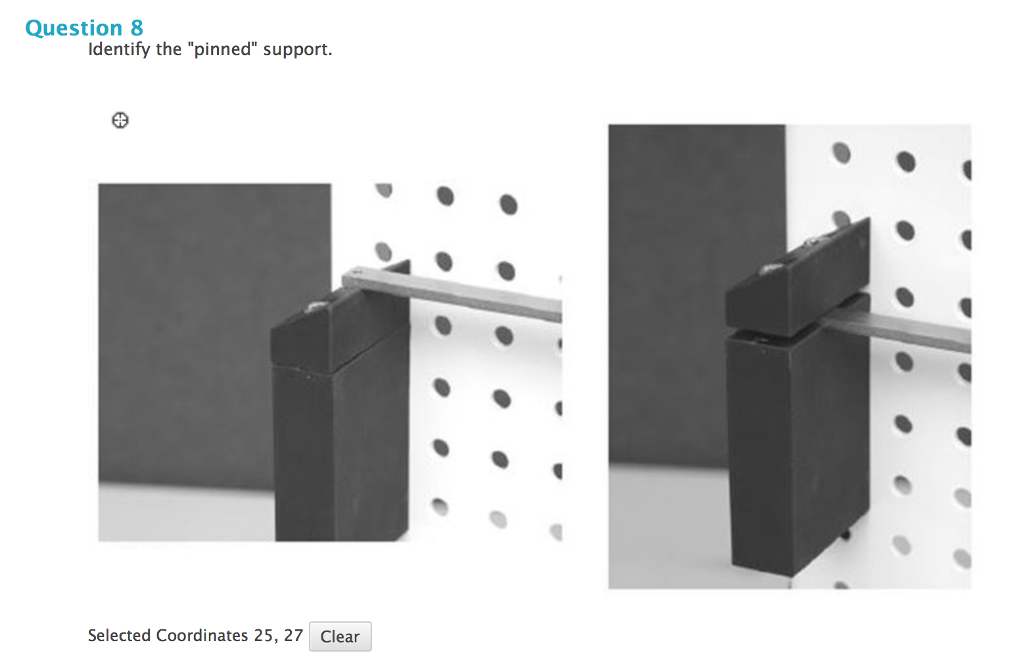 Question 8
Identify the "pinned" support.

Selected Coordinates 25, 27 Clear