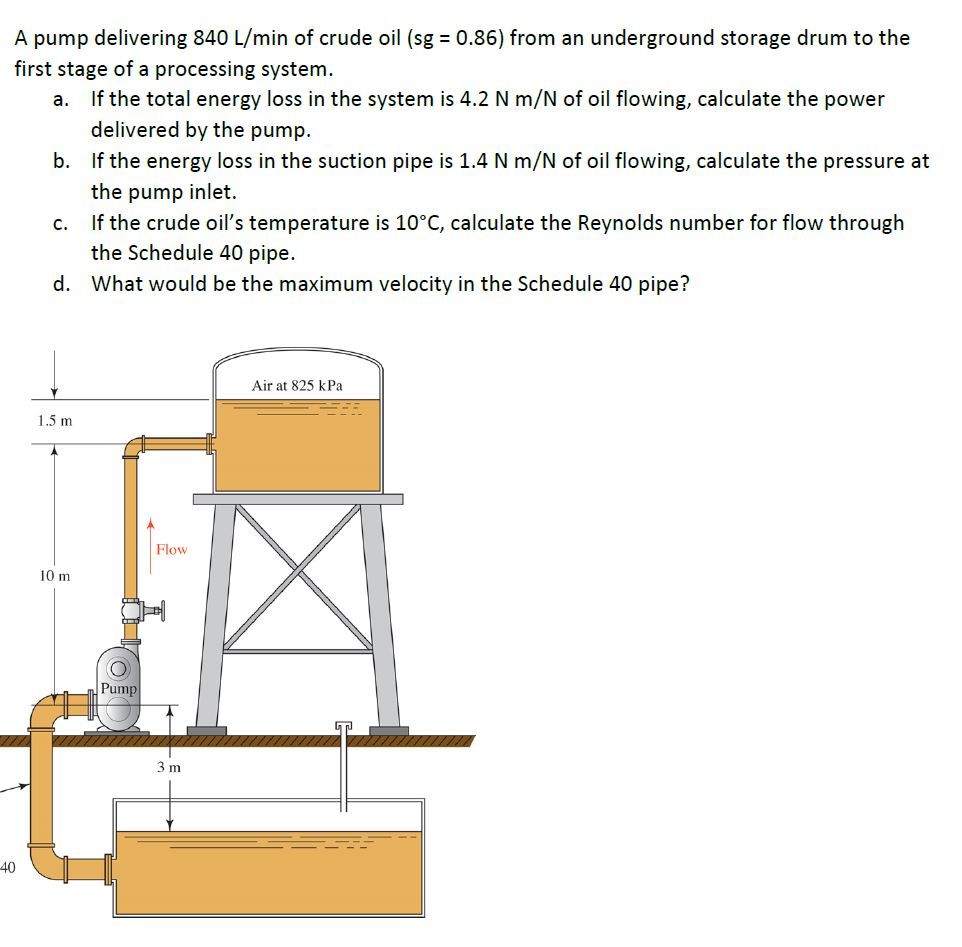 A pump delivering 840 L/min of crude oil (sg = 0.86) from an underground storage drum to the first stage of a processing system.

a. If the total energy loss in the system is 4.2 N m/N of oil flowing, calculate the power delivered by the pump.

b. If the energy loss in the suction pipe is 1.4 N m/N of oil flowing, calculate the pressure at the pump inlet.

c. If the crude oil's temperature is 10°C, calculate the Reynolds number for flow through the Schedule 40 pipe.

d. What would be the maximum velocity in the Schedule 40 pipe?

Air at 825 kPa

1.5 m

Flow

10 m

Pump

3 m

40