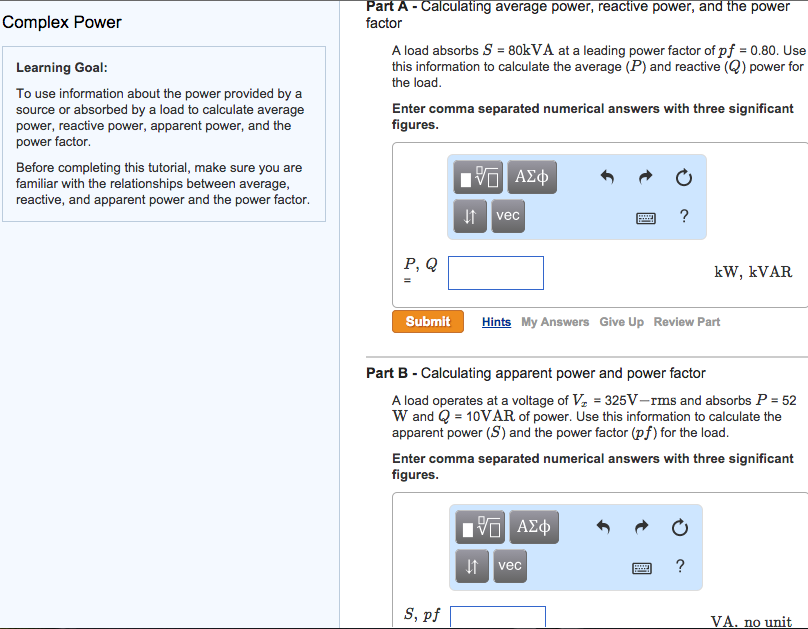 Complex Power

Learning Goal:

To use information about the power provided by a source or absorbed by a load to calculate average power, reactive power, apparent power, and the power factor.

Before completing this tutorial, make sure you are familiar with the relationships between average, reactive, and apparent power and the power factor.

Part A - Calculating average power, reactive power, and the power factor

A load absorbs $S$ = 80kVA at a leading power factor of $pf$ = 0.80. Use this information to calculate the average ($P$) and reactive ($Q$) power for the load.

Enter comma separated numerical answers with three significant figures.

ΑΣφ

vec

?

$P$, $Q$ =

kW, kVAR

Submit

Hints My Answers Give Up Review Part

Part B - Calculating apparent power and power factor

A load operates at a voltage of $V_x$ = 325V−rms and absorbs $P$ = 52 W and $Q$ = 10VAR of power. Use this information to calculate the apparent power ($S$) and the power factor ($pf$) for the load.

Enter comma separated numerical answers with three significant figures.

ΑΣφ

vec

?

$S$, $pf$

VA, no unit