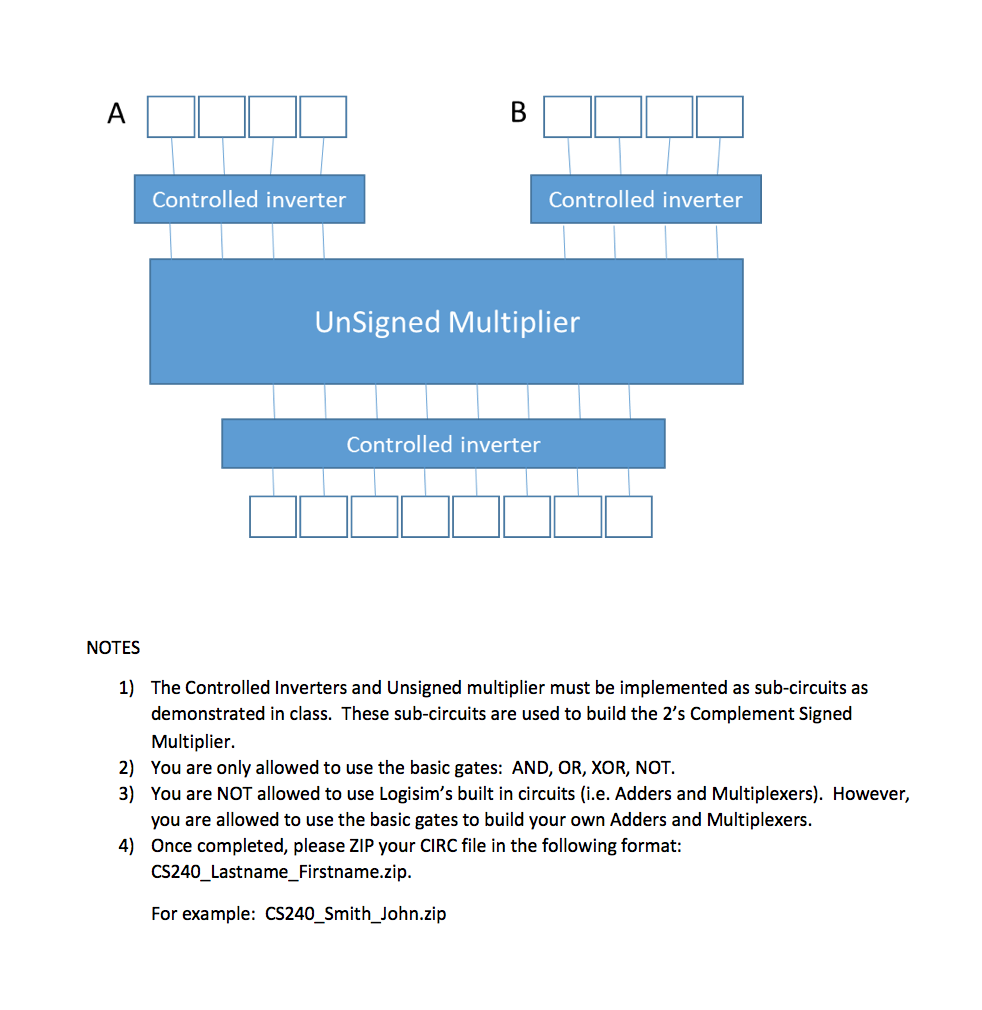 A

B

Controlled inverter

Controlled inverter

UnSigned Multiplier

Controlled inverter

NOTES

1) The Controlled Inverters and Unsigned multiplier must be implemented as sub-circuits as demonstrated in class. These sub-circuits are used to build the 2's Complement Signed Multiplier.
2) You are only allowed to use the basic gates: AND, OR, XOR, NOT.
3) You are NOT allowed to use Logisim's built in circuits (i.e. Adders and Multiplexers). However, you are allowed to use the basic gates to build your own Adders and Multiplexers.
4) Once completed, please ZIP your CIRC file in the following format: CS240_Lastname_Firstname.zip.

For example: CS240_Smith_John.zip