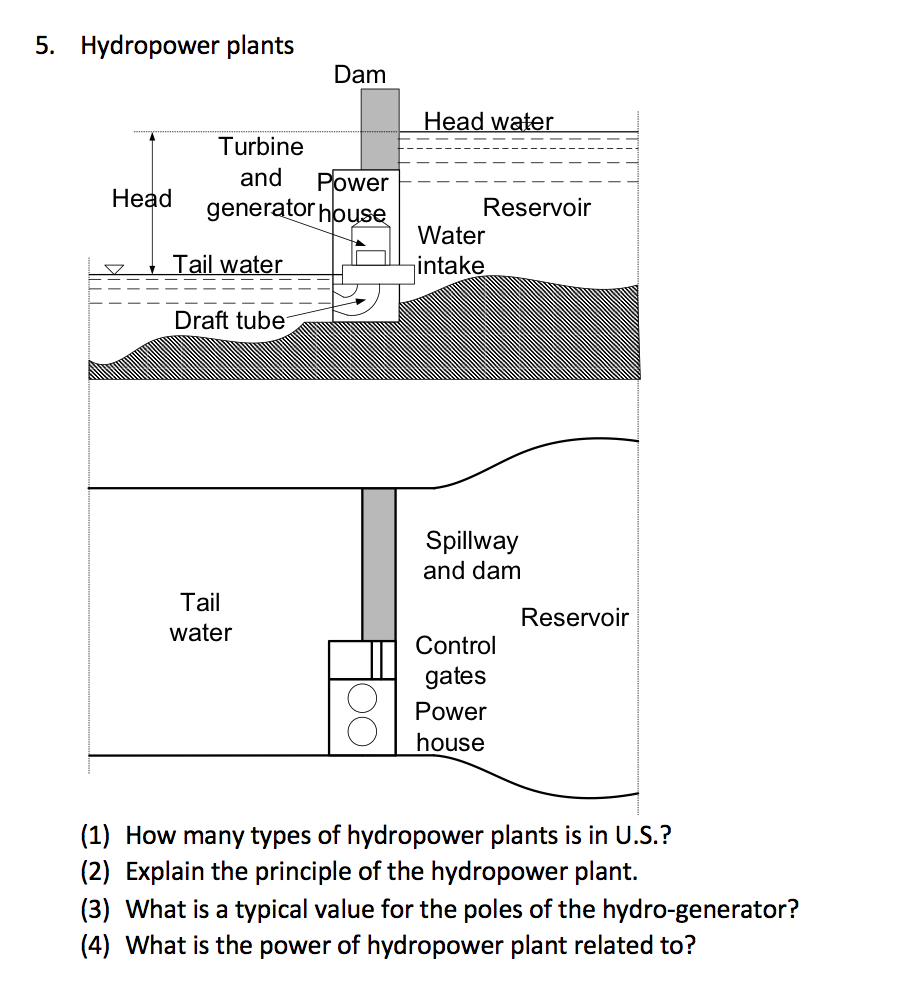 5. Hydropower plants

Dam

Head water

Turbine and generator

Power house

Head

Reservoir

Water intake

Tail water

Draft tube

Spillway and dam

Tail water

Reservoir

Control gates

Power house

(1) How many types of hydropower plants is in U.S.?
(2) Explain the principle of the hydropower plant.
(3) What is a typical value for the poles of the hydro-generator?
(4) What is the power of hydropower plant related to?