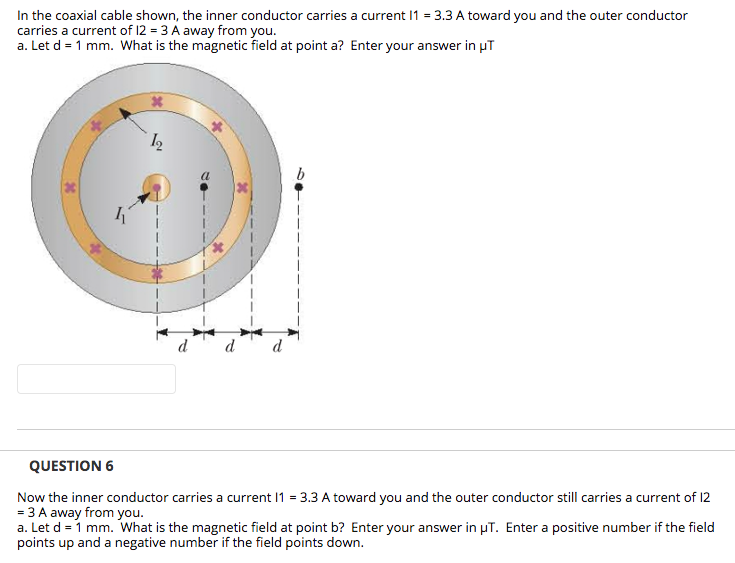 In the coaxial cable shown, the inner conductor carries a current I1 = 3.3 A toward you and the outer conductor carries a current of I2 = 3 A away from you.
a. Let d = 1 mm. What is the magnetic field at point a? Enter your answer in μT

$I_2$
$a$
$b$
$I_1$
$d$ $d$ $d$

QUESTION 6

Now the inner conductor carries a current I1 = 3.3 A toward you and the outer conductor still carries a current of I2 = 3 A away from you.
a. Let d = 1 mm. What is the magnetic field at point b? Enter your answer in μT. Enter a positive number if the field points up and a negative number if the field points down.