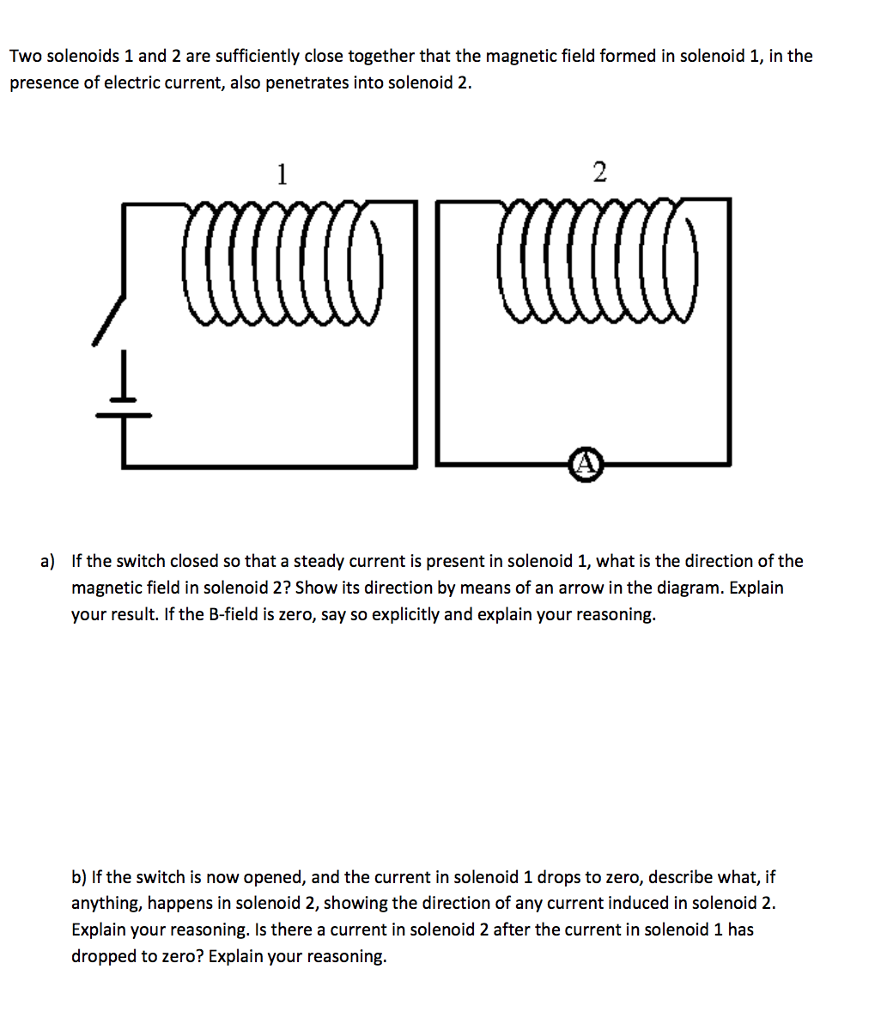 Two solenoids 1 and 2 are sufficiently close together that the magnetic field formed in solenoid 1, in the presence of electric current, also penetrates into solenoid 2.

1

2

A

a) If the switch closed so that a steady current is present in solenoid 1, what is the direction of the magnetic field in solenoid 2? Show its direction by means of an arrow in the diagram. Explain your result. If the B-field is zero, say so explicitly and explain your reasoning.

b) If the switch is now opened, and the current in solenoid 1 drops to zero, describe what, if anything, happens in solenoid 2, showing the direction of any current induced in solenoid 2. Explain your reasoning. Is there a current in solenoid 2 after the current in solenoid 1 has dropped to zero? Explain your reasoning.