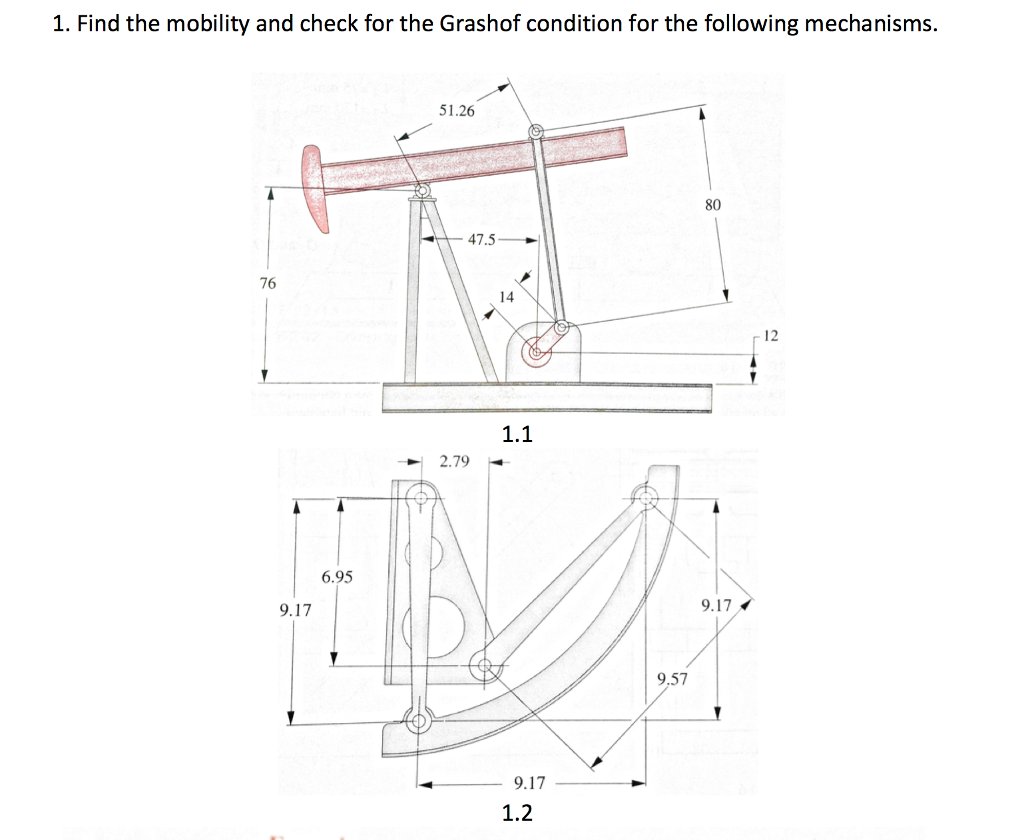 1. Find the mobility and check for the Grashof condition for the following mechanisms.

51.26

80

47.5

76

14

12

1.1

2.79

6.95

9.17

9.17

9.57

9.17

1.2