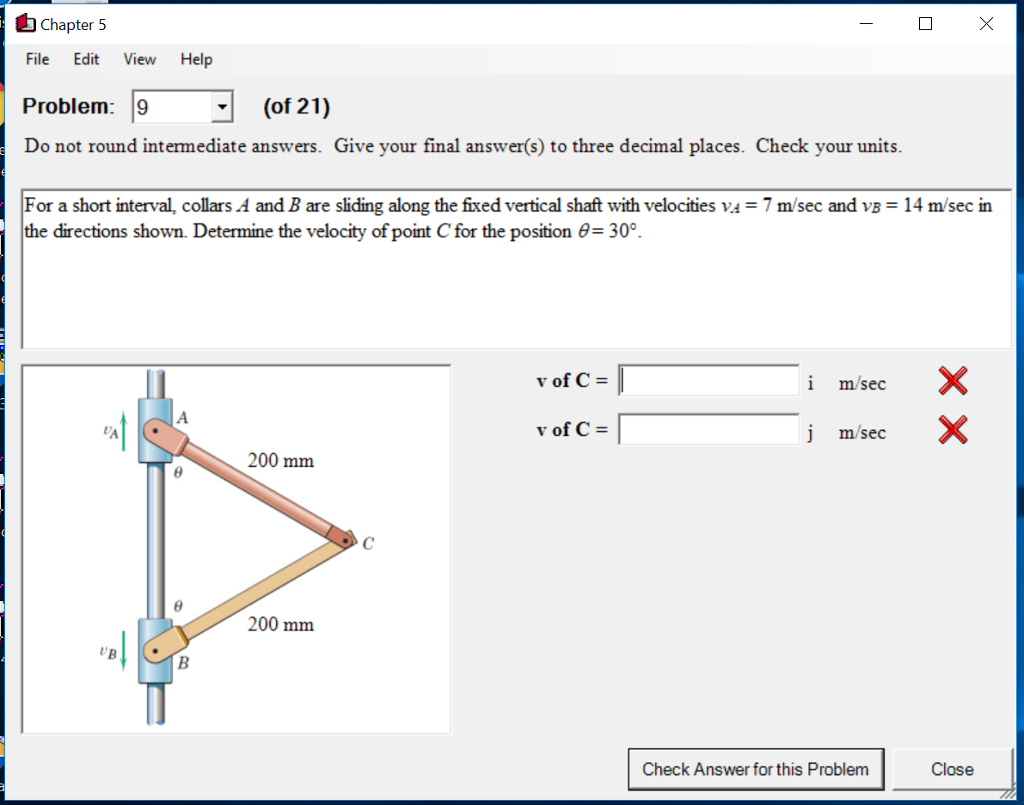 Chapter 5

File Edit View Help

Problem: 9 (of 21)

Do not round intermediate answers. Give your final answer(s) to three decimal places. Check your units.

For a short interval, collars $A$ and $B$ are sliding along the fixed vertical shaft with velocities $v_A = 7$ m/sec and $v_B = 14$ m/sec in the directions shown. Determine the velocity of point $C$ for the position $\theta = 30°$.

$v_A$
A
$\theta$
200 mm
C
$\theta$
200 mm
$v_B$
B

v of C = i m/sec

v of C = j m/sec

Check Answer for this Problem

Close