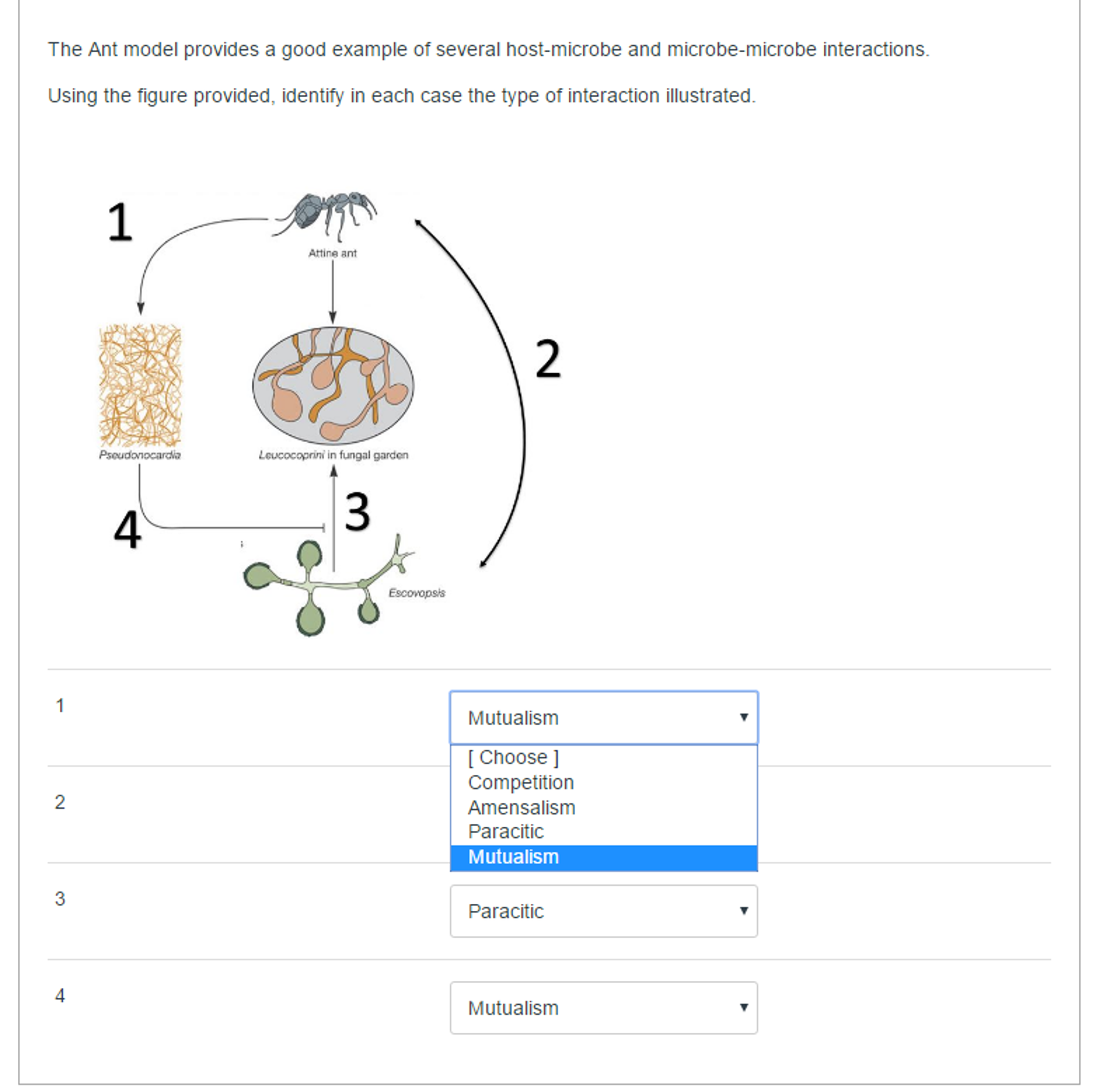 The Ant model provides a good example of several host-microbe and microbe-microbe interactions.

Using the figure provided, identify in each case the type of interaction illustrated.

1

Attine ant

2

Pseudonocardia

Leucocoprini in fungal garden

3

4

Escovopsis

1

Mutualism

[ Choose ]
Competition
Amensalism
Paracitic
Mutualism

2

3

Paracitic

4

Mutualism