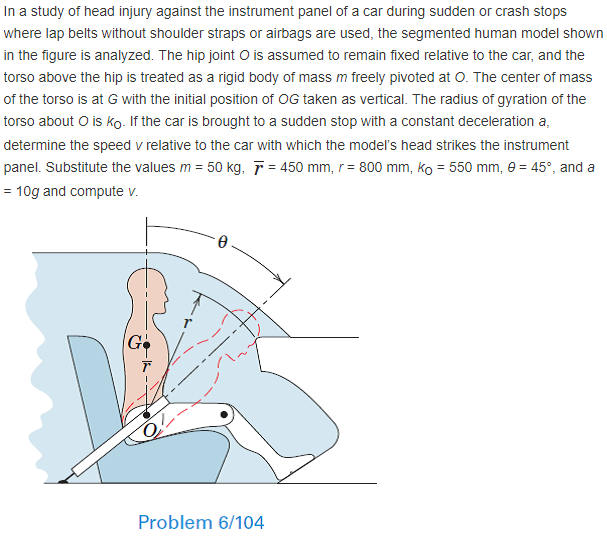 In a study of head injury against the instrument panel of a car during sudden or crash stops where lap belts without shoulder straps or airbags are used, the segmented human model shown in the figure is analyzed. The hip joint $O$ is assumed to remain fixed relative to the car, and the torso above the hip is treated as a rigid body of mass $m$ freely pivoted at $O$. The center of mass of the torso is at $G$ with the initial position of $OG$ taken as vertical. The radius of gyration of the torso about $O$ is $k_O$. If the car is brought to a sudden stop with a constant deceleration $a$, determine the speed $v$ relative to the car with which the model's head strikes the instrument panel. Substitute the values $m$ = 50 kg, $\overline{r}$ = 450 mm, $r$ = 800 mm, $k_O$ = 550 mm, $\theta$ = 45°, and $a$ = 10$g$ and compute $v$.

$\theta$

$r$

$G$

$\overline{r}$

$O$

Problem 6/104