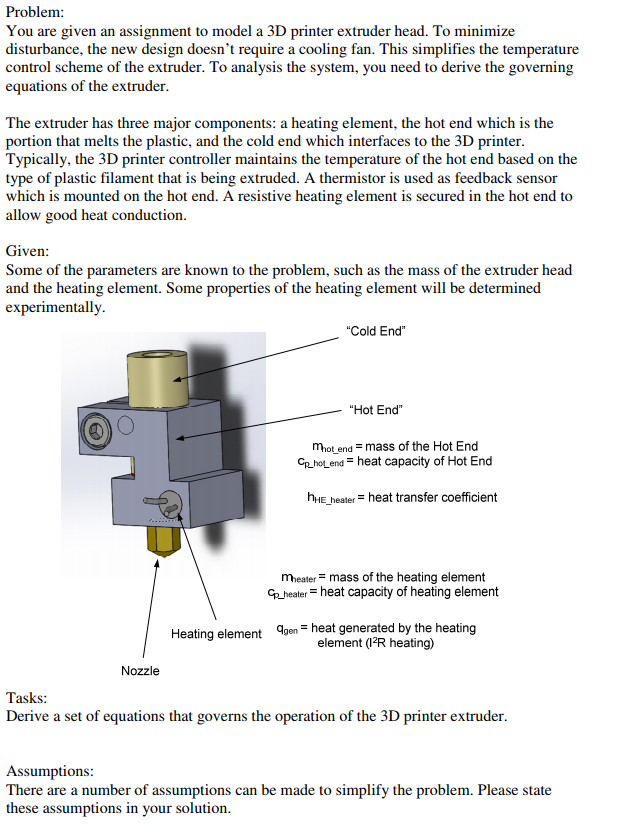 Problem:
You are given an assignment to model a 3D printer extruder head. To minimize disturbance, the new design doesn't require a cooling fan. This simplifies the temperature control scheme of the extruder. To analysis the system, you need to derive the governing equations of the extruder.

The extruder has three major components: a heating element, the hot end which is the portion that melts the plastic, and the cold end which interfaces to the 3D printer. Typically, the 3D printer controller maintains the temperature of the hot end based on the type of plastic filament that is being extruded. A thermistor is used as feedback sensor which is mounted on the hot end. A resistive heating element is secured in the hot end to allow good heat conduction.

Given:
Some of the parameters are known to the problem, such as the mass of the extruder head and the heating element. Some properties of the heating element will be determined experimentally.

"Cold End"

"Hot End"

$m_{hot\_end}$ = mass of the Hot End
$c_{p\_hot\_end}$ = heat capacity of Hot End

$h_{HE\_heater}$ = heat transfer coefficient

$m_{heater}$ = mass of the heating element
$c_{p\_heater}$ = heat capacity of heating element

Heating element $q_{gen}$ = heat generated by the heating element ($I^2R$ heating)

Nozzle

Tasks:
Derive a set of equations that governs the operation of the 3D printer extruder.

Assumptions:
There are a number of assumptions can be made to simplify the problem. Please state these assumptions in your solution.