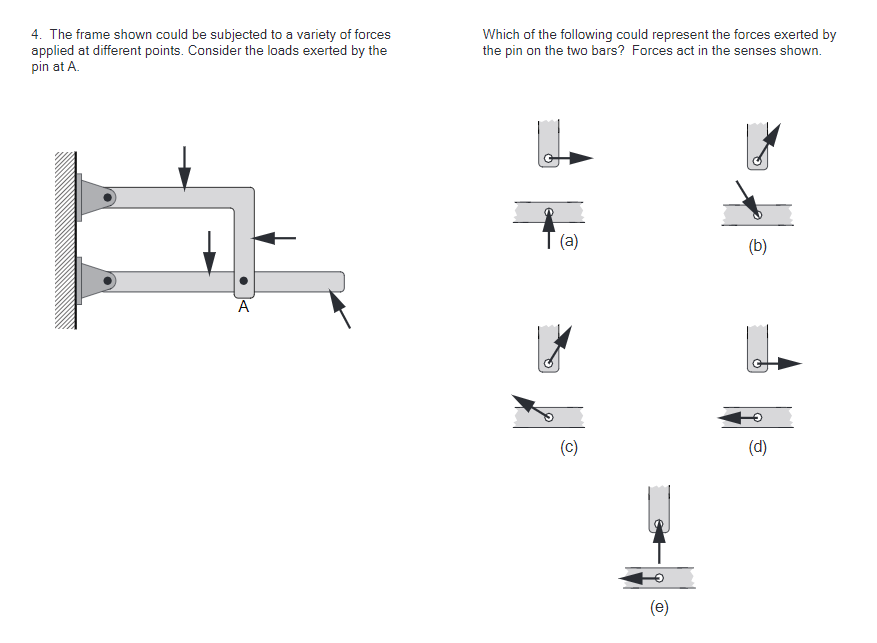 4. The frame shown could be subjected to a variety of forces applied at different points. Consider the loads exerted by the pin at A.

A

Which of the following could represent the forces exerted by the pin on the two bars? Forces act in the senses shown.

(a)

(b)

(c)

(d)

(e)