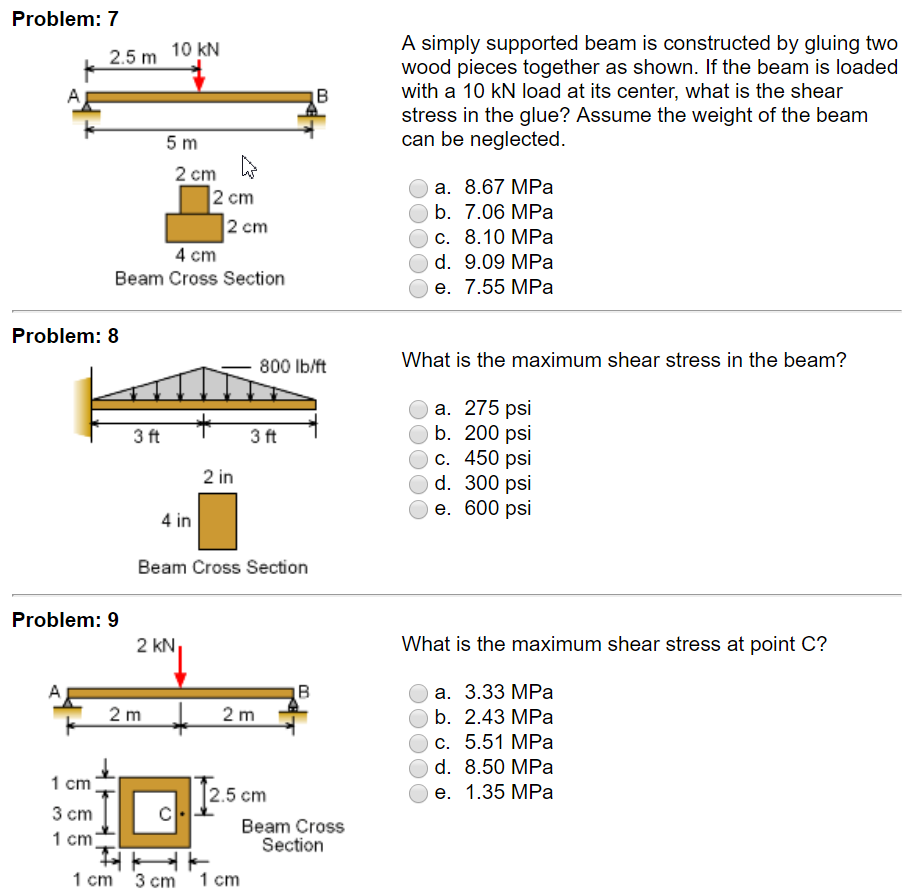 Problem: 7

2.5 m 10 kN
A B
5 m
2 cm
2 cm
2 cm
4 cm
Beam Cross Section

A simply supported beam is constructed by gluing two wood pieces together as shown. If the beam is loaded with a 10 kN load at its center, what is the shear stress in the glue? Assume the weight of the beam can be neglected.

a. 8.67 MPa
b. 7.06 MPa
c. 8.10 MPa
d. 9.09 MPa
e. 7.55 MPa

Problem: 8

800 lb/ft
3 ft 3 ft
2 in
4 in
Beam Cross Section

What is the maximum shear stress in the beam?

a. 275 psi
b. 200 psi
c. 450 psi
d. 300 psi
e. 600 psi

Problem: 9

2 kN
A B
2 m 2 m
1 cm
3 cm
1 cm
C
2.5 cm
Beam Cross Section
1 cm 3 cm 1 cm

What is the maximum shear stress at point C?

a. 3.33 MPa
b. 2.43 MPa
c. 5.51 MPa
d. 8.50 MPa
e. 1.35 MPa