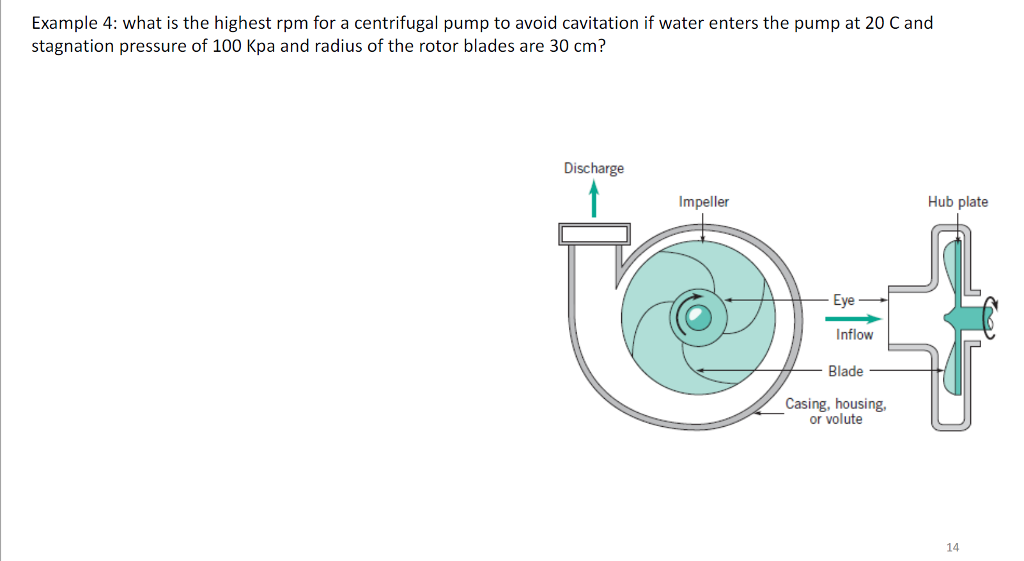 Example 4: what is the highest rpm for a centrifugal pump to avoid cavitation if water enters the pump at 20 C and stagnation pressure of 100 Kpa and radius of the rotor blades are 30 cm?

Discharge

Impeller

Hub plate

Eye

Inflow

Blade

Casing, housing, or volute

14