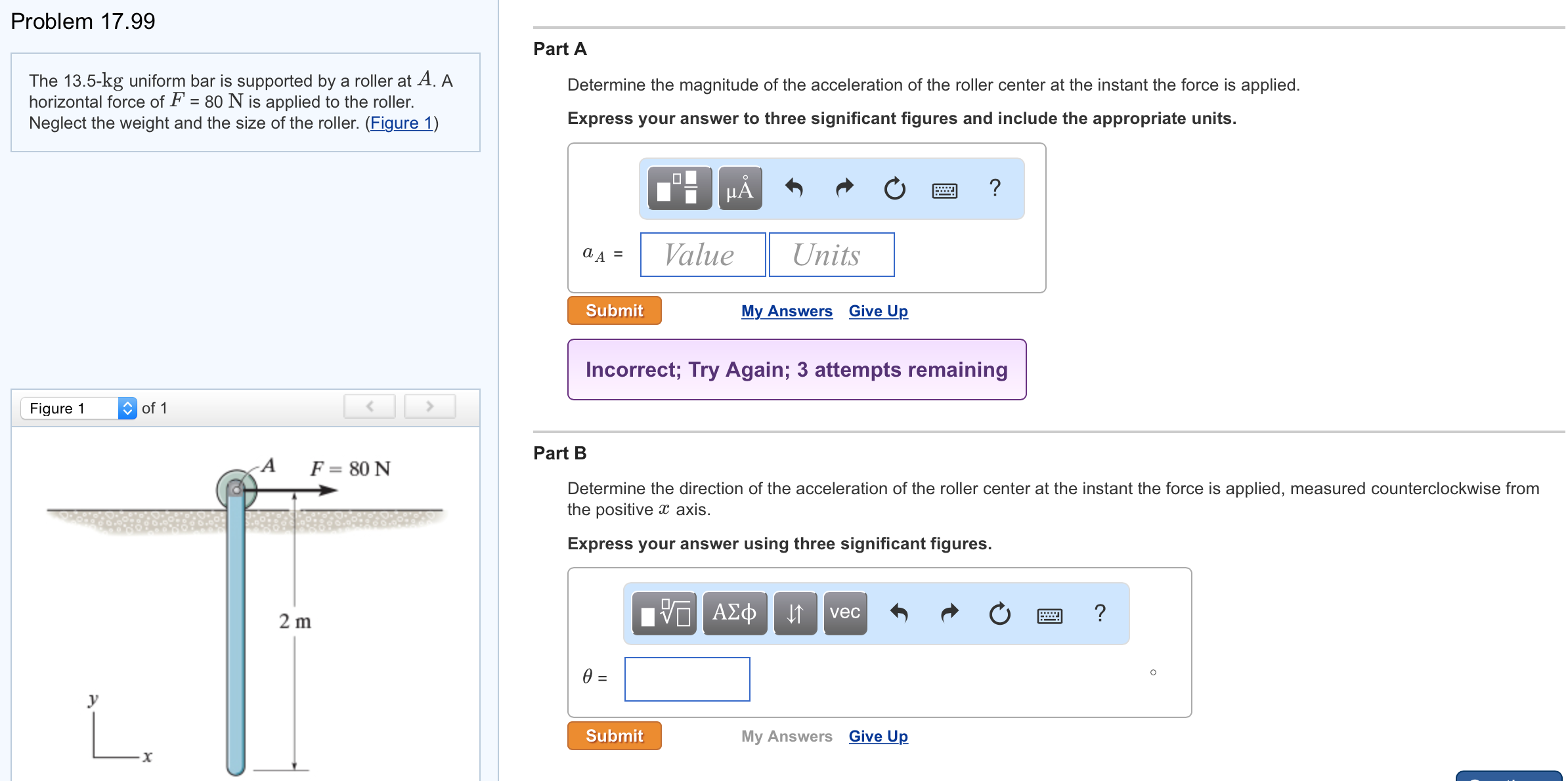 Problem 17.99

The 13.5-kg uniform bar is supported by a roller at $A$. A horizontal force of $F$ = 80 N is applied to the roller. Neglect the weight and the size of the roller. (Figure 1)

Figure 1 of 1

$A$ $F = 80$ N

2 m

$y$

$x$

Part A

Determine the magnitude of the acceleration of the roller center at the instant the force is applied.

Express your answer to three significant figures and include the appropriate units.

μÅ ?

$a_A$ = Value Units

Submit My Answers Give Up

Incorrect; Try Again; 3 attempts remaining

Part B

Determine the direction of the acceleration of the roller center at the instant the force is applied, measured counterclockwise from the positive $x$ axis.

Express your answer using three significant figures.

ΑΣφ vec ?

$\theta$ = °

Submit My Answers Give Up