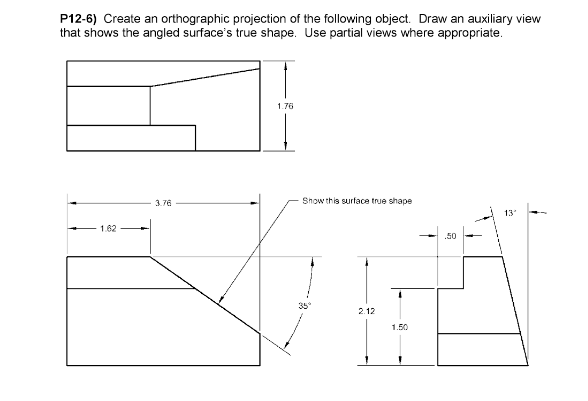 P12-6) Create an orthographic projection of the following object. Draw an auxiliary view that shows the angled surface's true shape. Use partial views where appropriate.

1.76

3.76

1.62

Show this surface true shape

13°

.50

35°

2.12

1.50