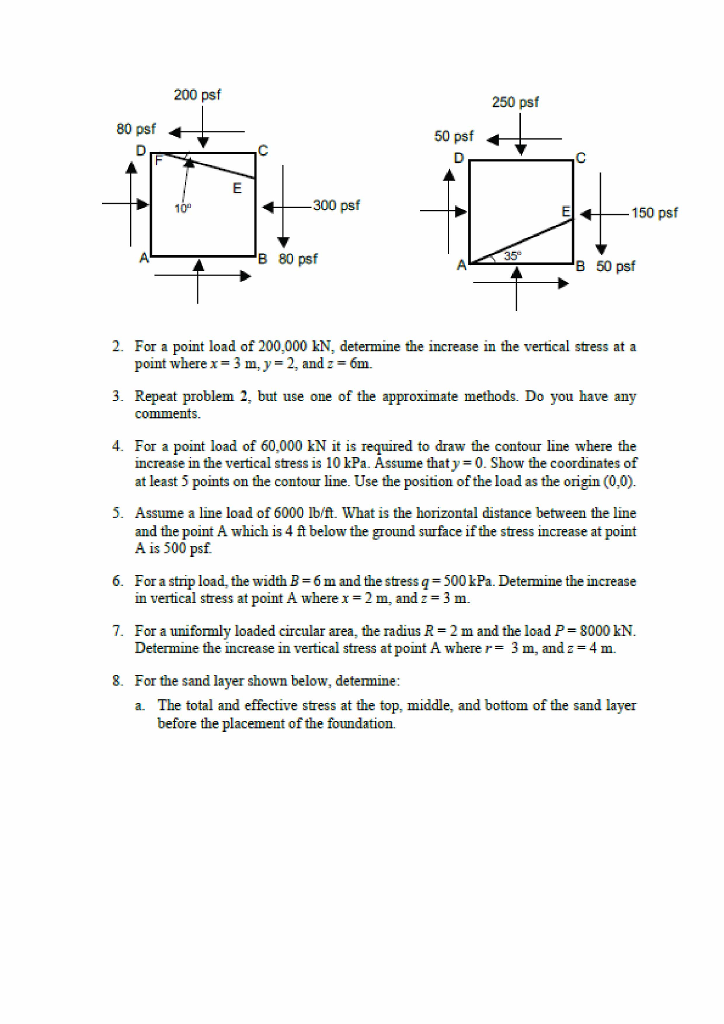 200 psf
80 psf
D
F
C
E
10°
300 psf
A
B 80 psf

250 psf
50 psf
D
C
E
150 psf
35°
A
B 50 psf

2. For a point load of 200,000 kN, determine the increase in the vertical stress at a point where $x = 3$ m, $y = 2$, and $z = 6$m.

3. Repeat problem 2, but use one of the approximate methods. Do you have any comments.

4. For a point load of 60,000 kN it is required to draw the contour line where the increase in the vertical stress is 10 kPa. Assume that $y = 0$. Show the coordinates of at least 5 points on the contour line. Use the position of the load as the origin (0,0).

5. Assume a line load of 6000 lb/ft. What is the horizontal distance between the line and the point A which is 4 ft below the ground surface if the stress increase at point A is 500 psf.

6. For a strip load, the width $B = 6$ m and the stress $q = 500$ kPa. Determine the increase in vertical stress at point A where $x = 2$ m, and $z = 3$ m.

7. For a uniformly loaded circular area, the radius $R = 2$ m and the load $P = 8000$ kN. Determine the increase in vertical stress at point A where $r = 3$ m, and $z = 4$ m.

8. For the sand layer shown below, determine:

a. The total and effective stress at the top, middle, and bottom of the sand layer before the placement of the foundation.