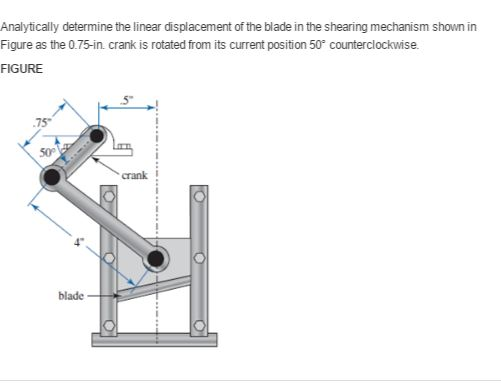 Analytically determine the linear displacement of the blade in the shearing mechanism shown in Figure as the 0.75-in. crank is rotated from its current position 50° counterclockwise.

FIGURE

.5"

.75"

50°

crank

4"

blade